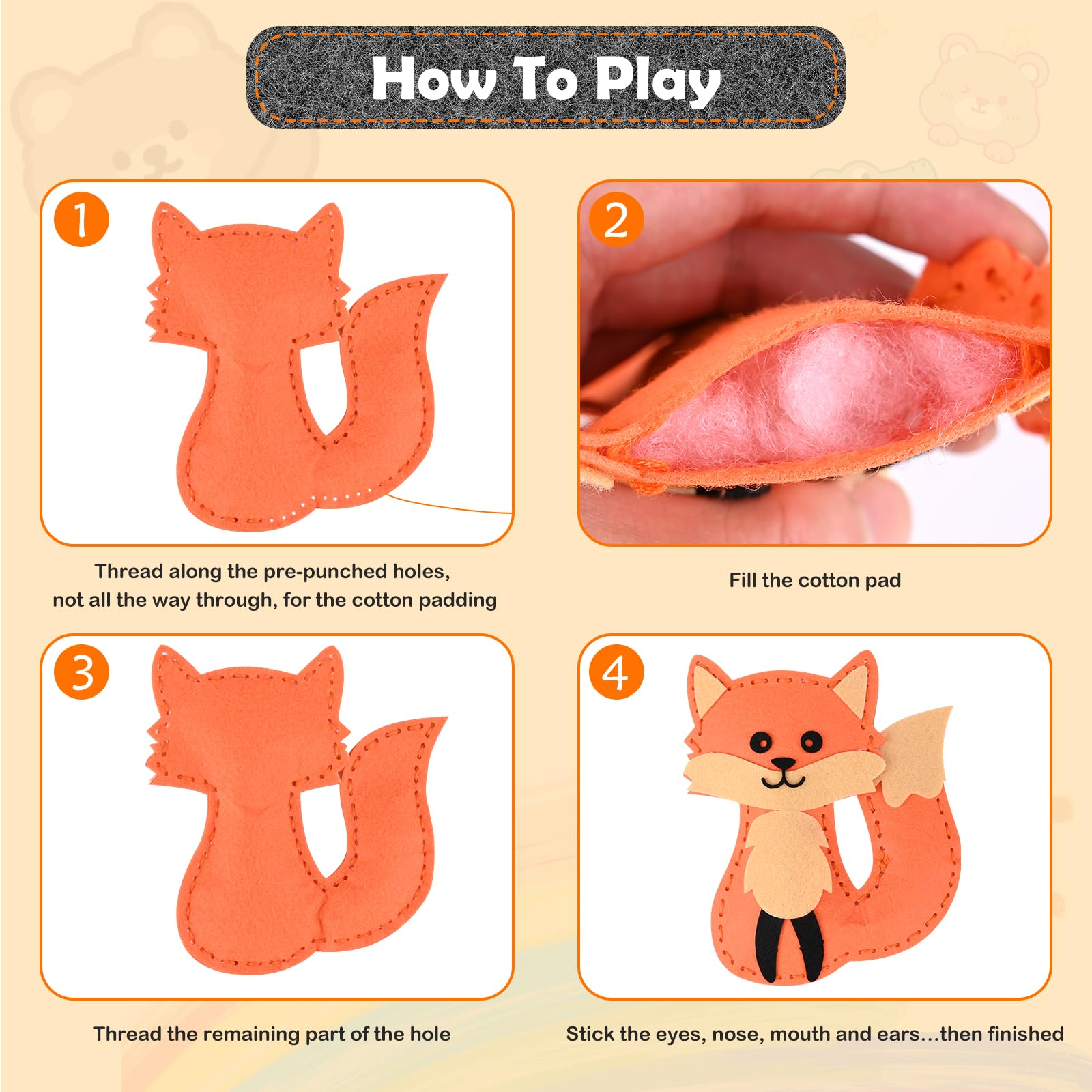 How To Play

1

Thread along the pre-punched holes, not all the way through, for the cotton padding

2

Fill the cotton pad

3

Thread the remaining part of the hole

4

Stick the eyes, nose, mouth and ears...then finished