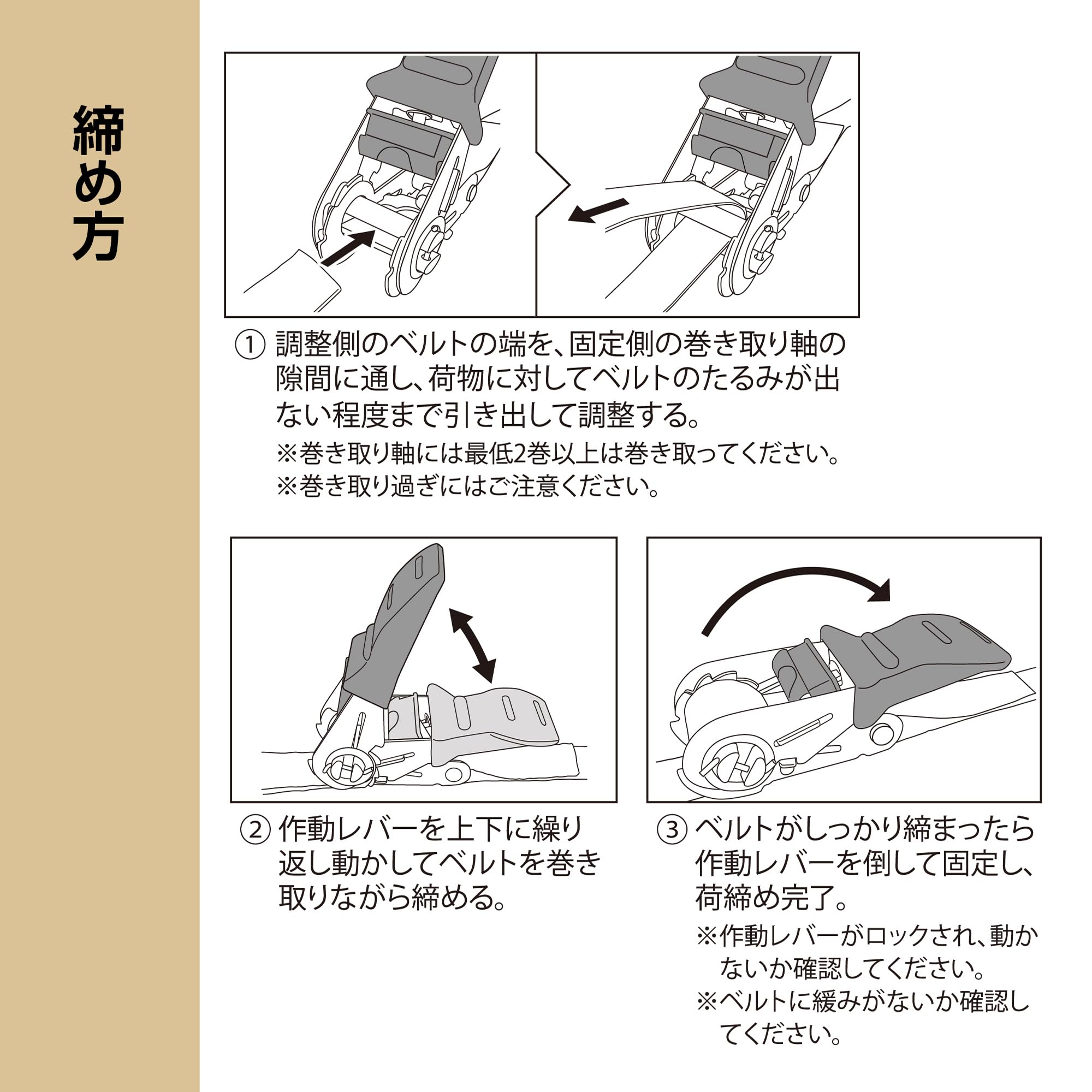 締め方

① 調整側のベルトの端を、固定側の巻き取り軸の隙間に通し、荷物に対してベルトのたるみが出ない程度まで引き出して調整する。
※巻き取り軸には最低2巻以上は巻き取ってください。
※巻き取り過ぎにはご注意ください。

② 作動レバーを上下に繰り返し動かしてベルトを巻き取りながら締める。

③ ベルトがしっかり締まったら作動レバーを倒して固定し、荷締め完了。
※作動レバーがロックされ、動かないか確認してください。
※ベルトに緩みがないか確認してください。