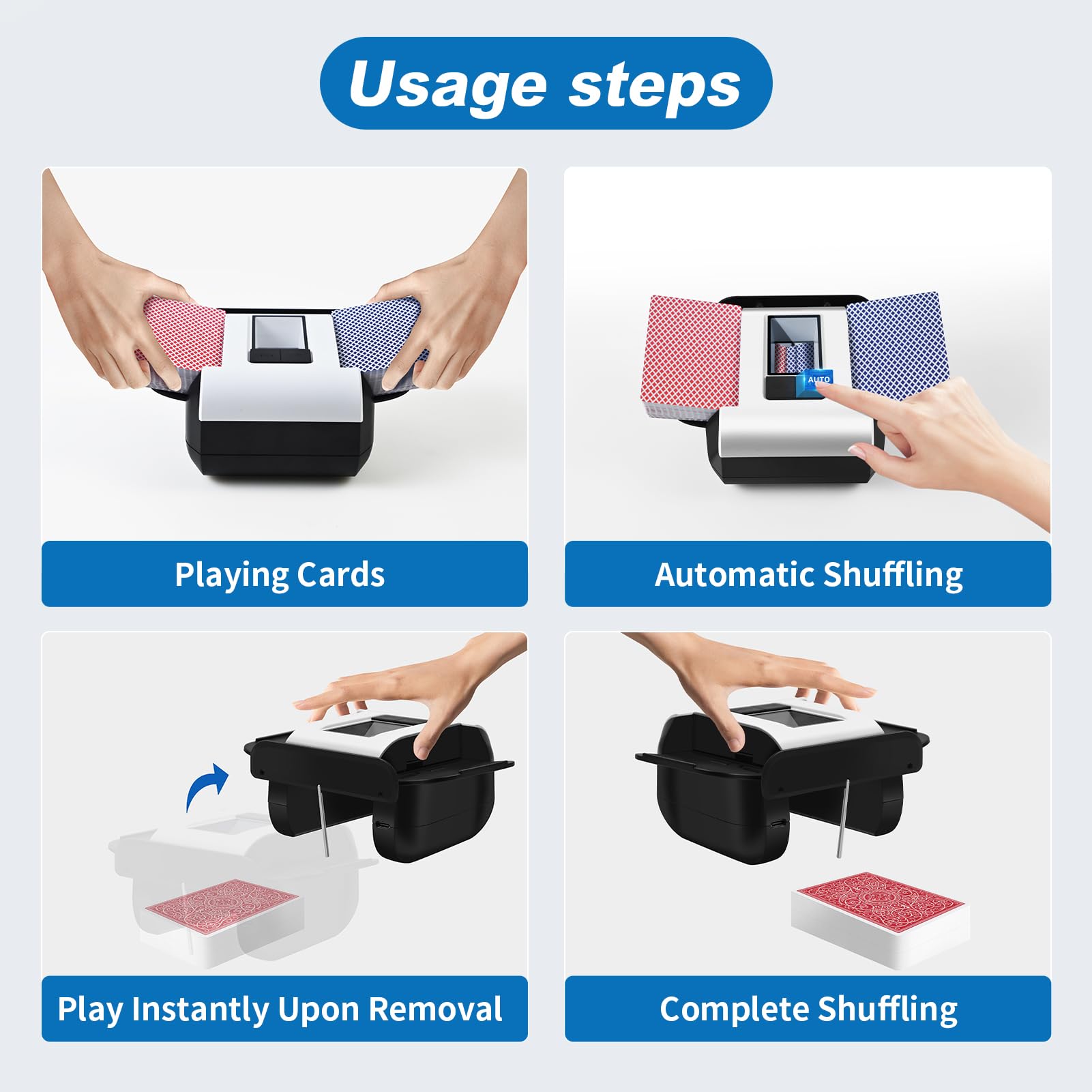 Usage steps

AUTO

Playing Cards

Automatic Shuffling

Play Instantly Upon Removal

Complete Shuffling