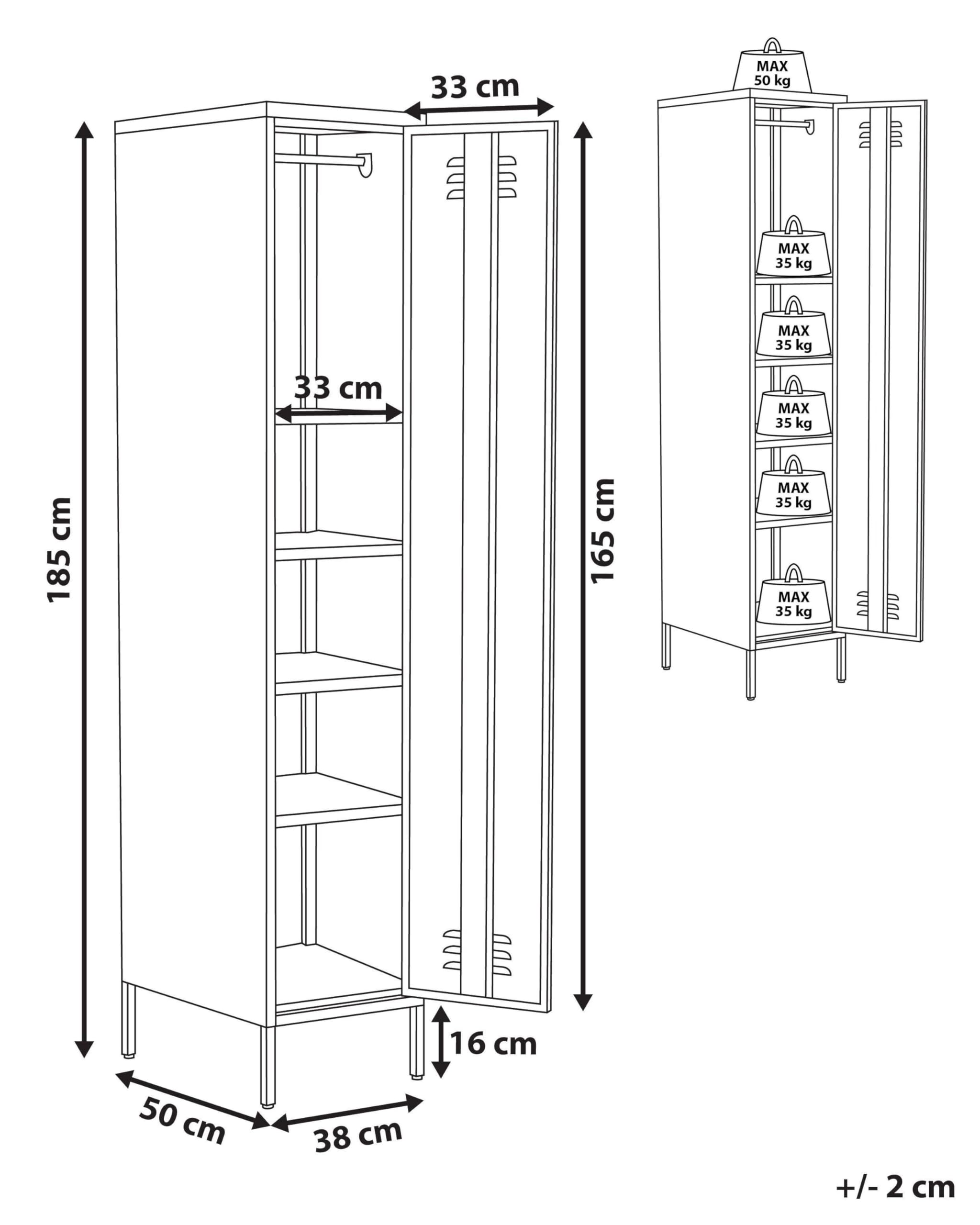 33 cm
185 cm
33 cm
165 cm
16 cm
50 cm
38 cm
MAX
50 kg
MAX
35 kg
MAX
35 kg
MAX
35 kg
MAX
35 kg
MAX
35 kg
+/- 2 cm