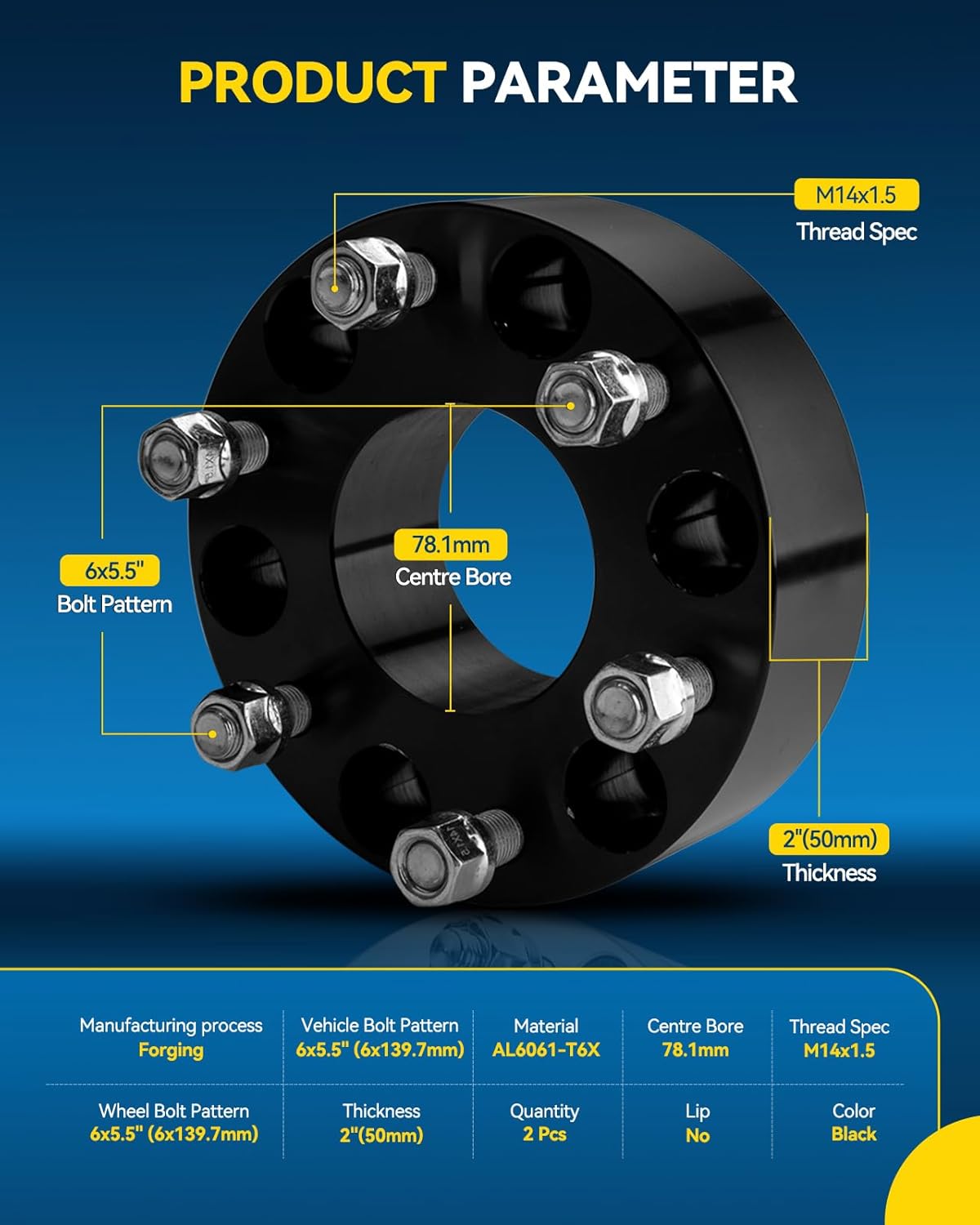 PRODUCT PARAMETER

M14x1.5
Thread Spec

6x5.5"
Bolt Pattern

78.1mm
Centre Bore

2"(50mm)
Thickness

| Manufacturing process Forging | Vehicle Bolt Pattern 6x5.5" (6x139.7mm) | Material AL6061-T6X | Centre Bore 78.1mm | Thread Spec M14x1.5 |
|---|---|---|---|---|
| Wheel Bolt Pattern 6x5.5" (6x139.7mm) | Thickness 2"(50mm) | Quantity 2 Pcs | Lip No | Color Black |