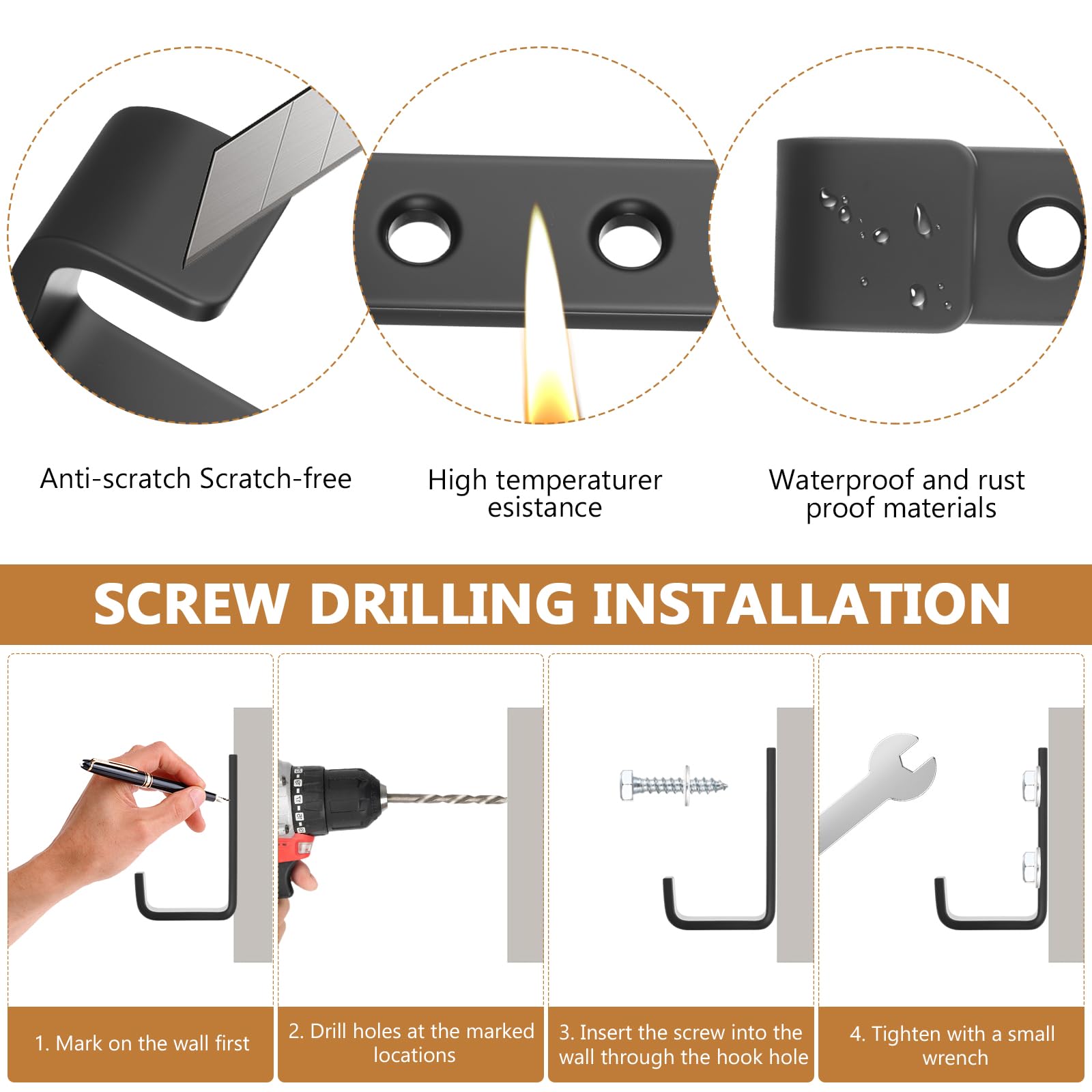 Anti-scratch Scratch-free

High temperaturer esistance

Waterproof and rust proof materials

SCREW DRILLING INSTALLATION

1. Mark on the wall first

2. Drill holes at the marked locations

3. Insert the screw into the wall through the hook hole

4. Tighten with a small wrench