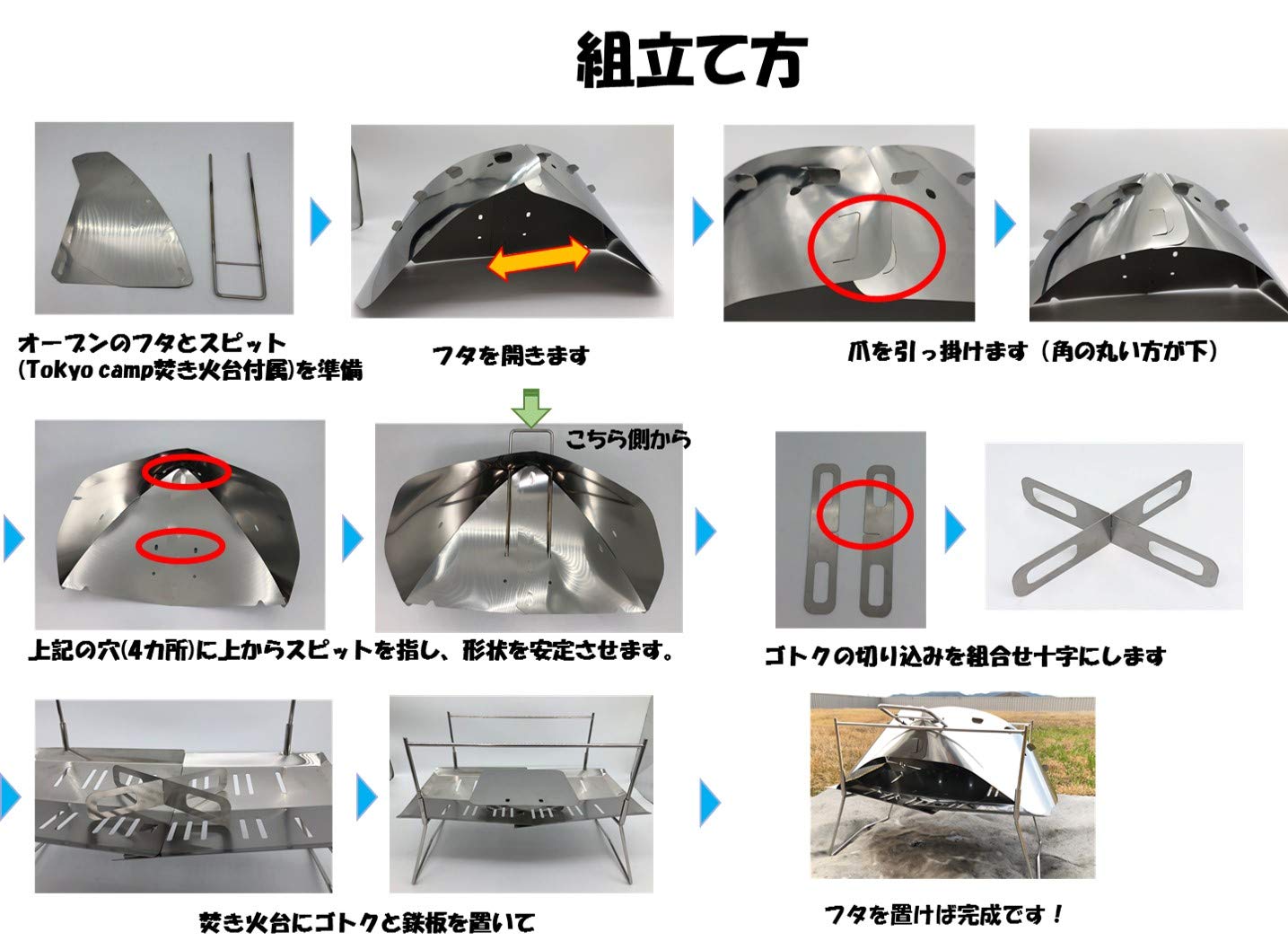 組立て方

オーブンのフタとスピット
(Tokyo camp焚き火台付属)を準備

フタを開きます

爪を引っ掛けます（角の丸い方が下）

こちら側から

上記の穴(4カ所)に上からスピットを指し、形状を安定させます。

ゴトクの切り込みを組合せ十字にします

焚き火台にゴトクと鉄板を置いて

フタを置けば完成です！