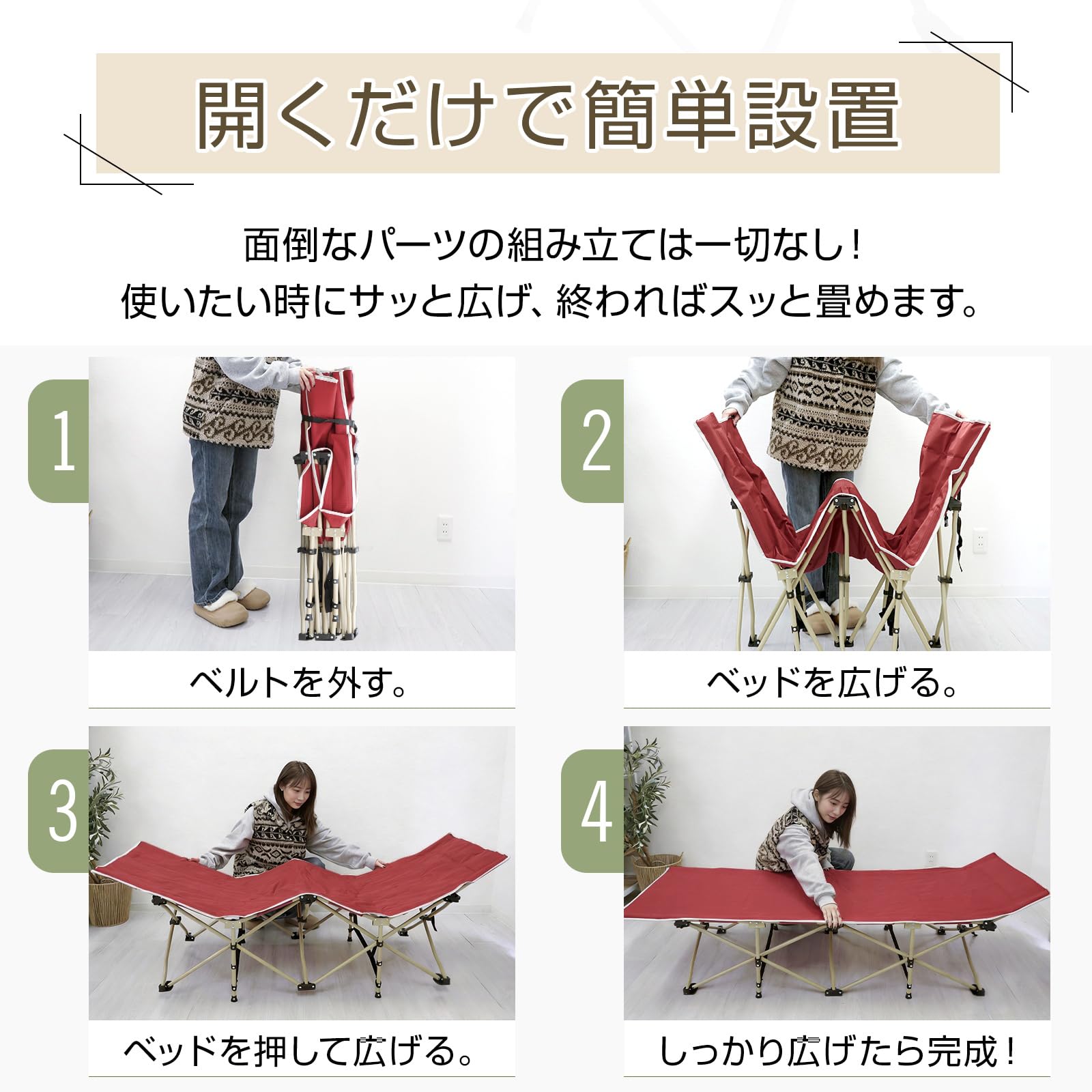 開くだけで簡単設置

面倒なパーツの組み立ては一切なし！
使いたい時にサッと広げ、終わればスッと畳めます。

1

ベルトを外す。

2

ベッドを広げる。

3

ベッドを押して広げる。

4

しっかり広げたら完成！