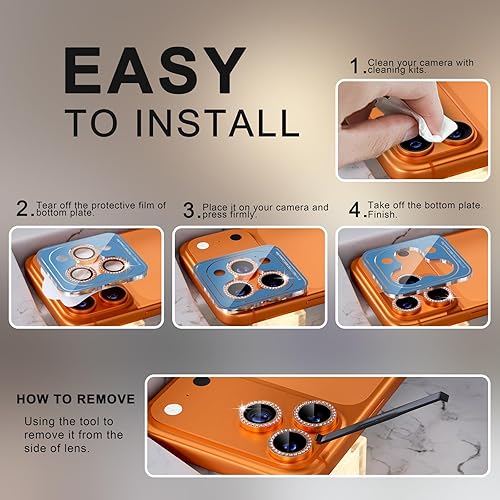 EASY
TO INSTALL

1. Clean your camera with cleaning kits.

2. Tear off the protective film of bottom plate.

3. Place it on your camera and press firmly.

4. Take off the bottom plate. Finish.

HOW TO REMOVE

Using the tool to remove it from the side of lens.