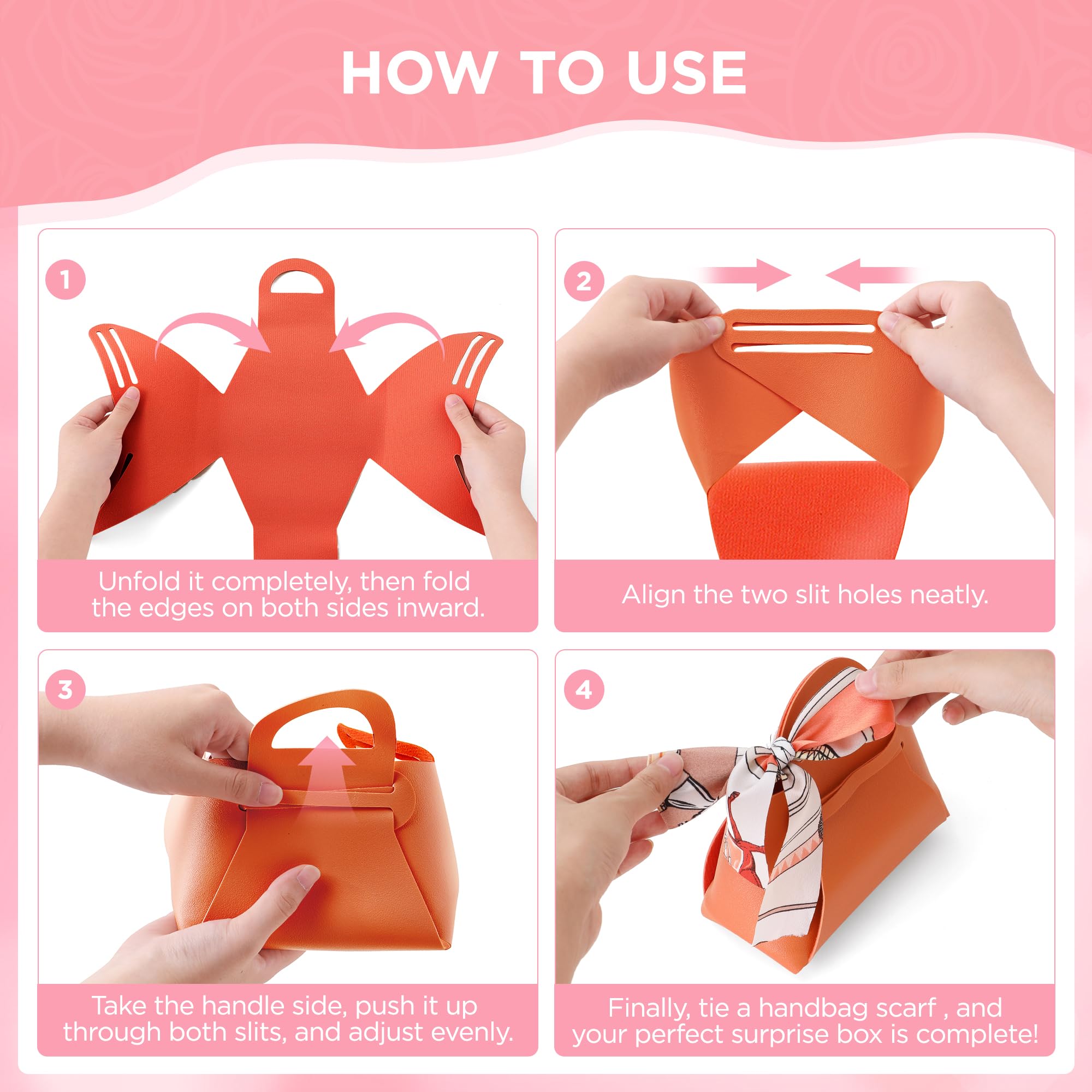 HOW TO USE

1

Unfold it completely, then fold the edges on both sides inward.

2

Align the two slit holes neatly.

3

Take the handle side, push it up through both slits, and adjust evenly.

4

Finally, tie a handbag scarf , and your perfect surprise box is complete!