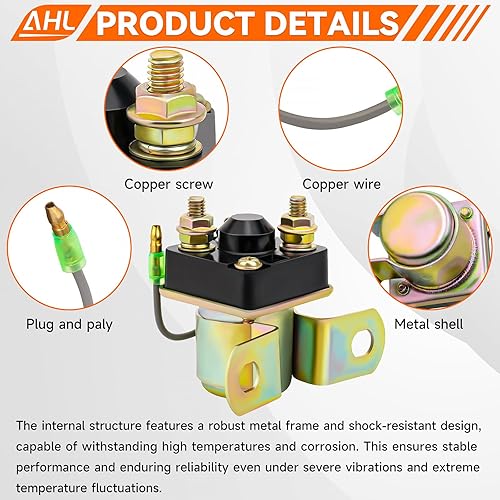 AHL PRODUCT DETAILS

Copper screw

Copper wire

Plug and paly

Metal shell

The internal structure features a robust metal frame and shock-resistant design, capable of withstanding high temperatures and corrosion. This ensures stable performance and enduring reliability even under severe vibrations and extreme temperature fluctuations.