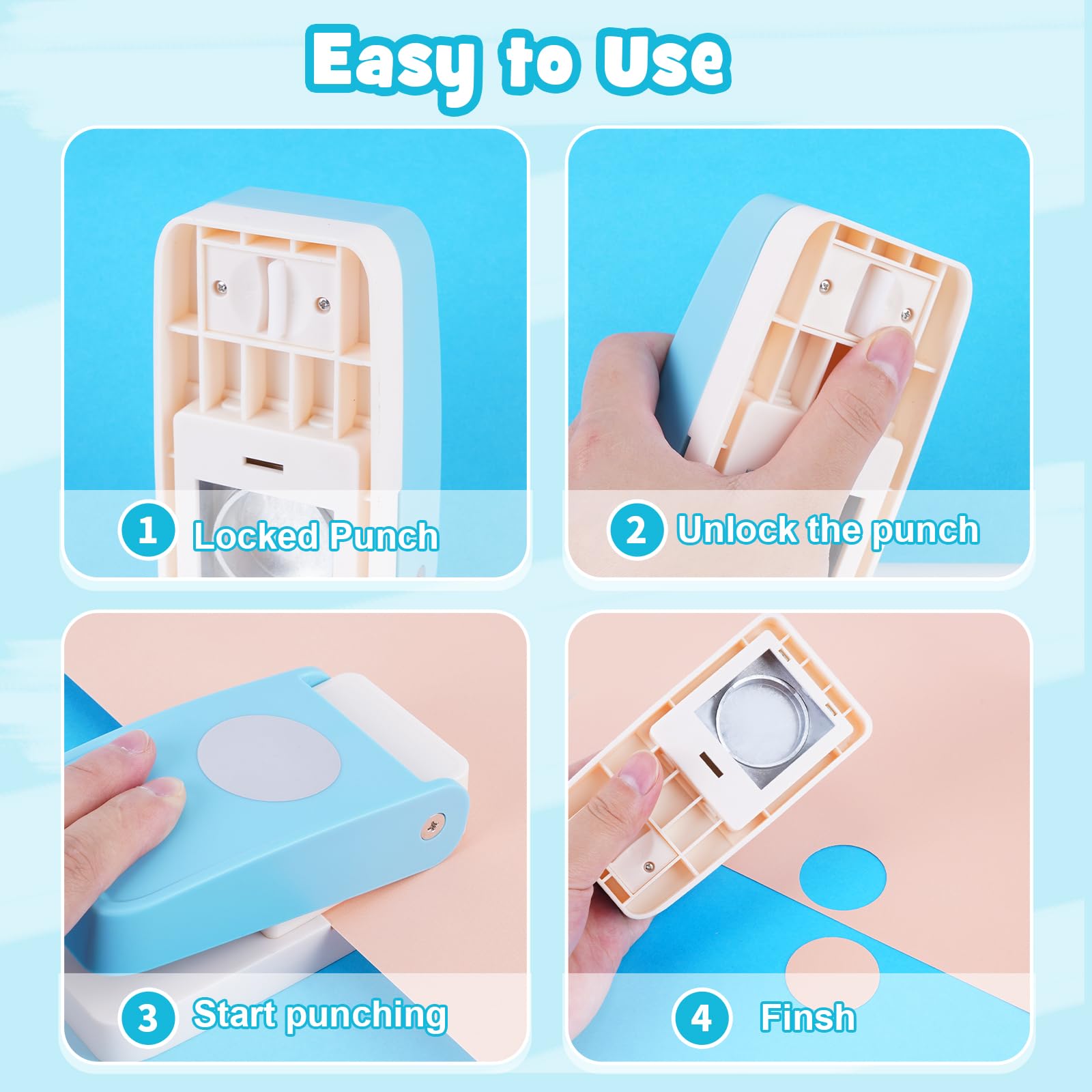 Easy to Use

1 Locked Punch

2 Unlock the punch

3 Start punching

4 Finsh