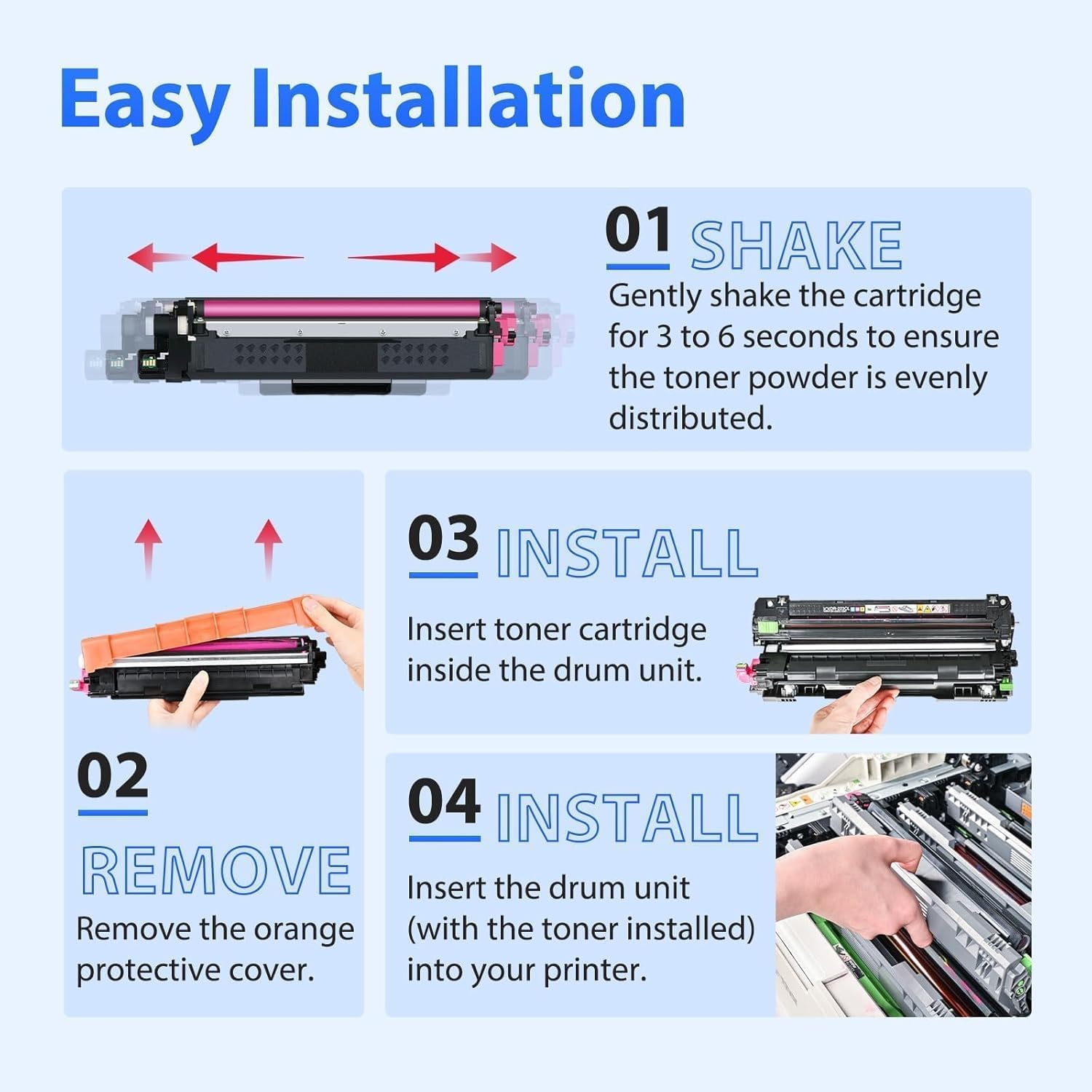 Easy Installation

01 SHAKE
Gently shake the cartridge for 3 to 6 seconds to ensure the toner powder is evenly distributed.

02 REMOVE
Remove the orange protective cover.

03 INSTALL
Insert toner cartridge inside the drum unit.

04 INSTALL
Insert the drum unit (with the toner installed) into your printer.