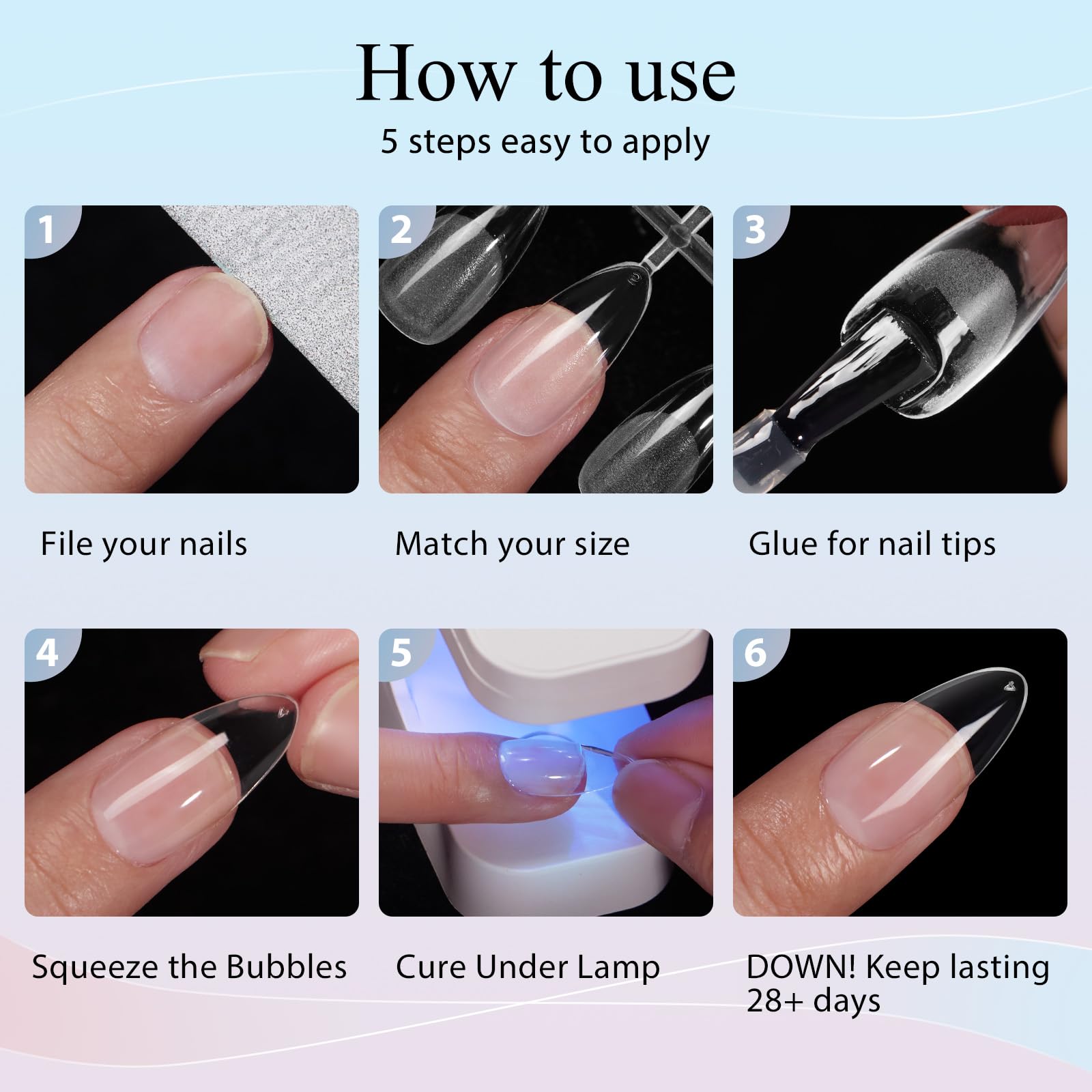 How to use

5 steps easy to apply

1

File your nails

2

Match your size

3

Glue for nail tips

4

Squeeze the Bubbles

5

Cure Under Lamp

6

DOWN! Keep lasting 28+ days