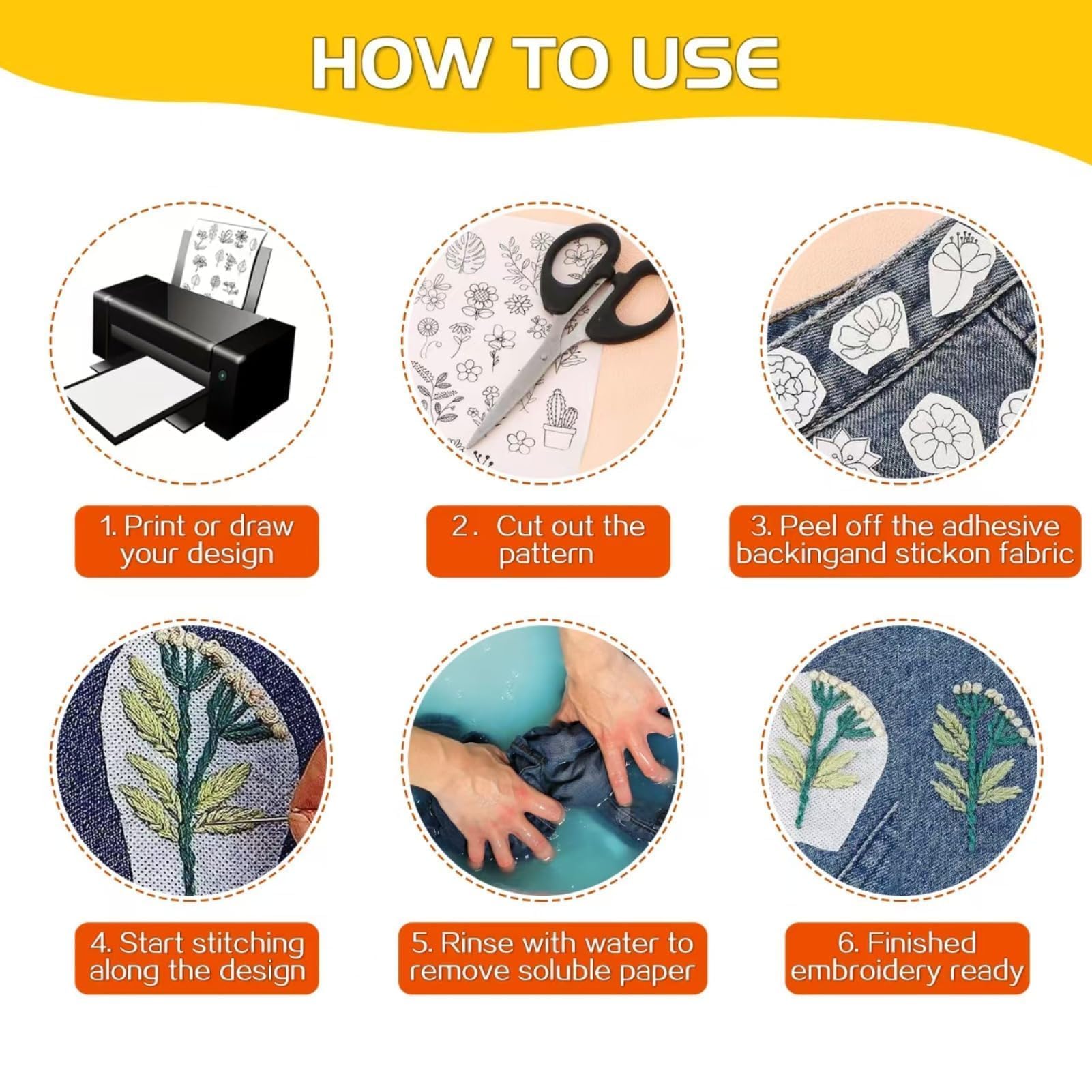 HOW TO USE

1. Print or draw your design

2. Cut out the pattern

3. Peel off the adhesive backingand stickon fabric

4. Start stitching along the design

5. Rinse with water to remove soluble paper

6. Finished embroidery ready