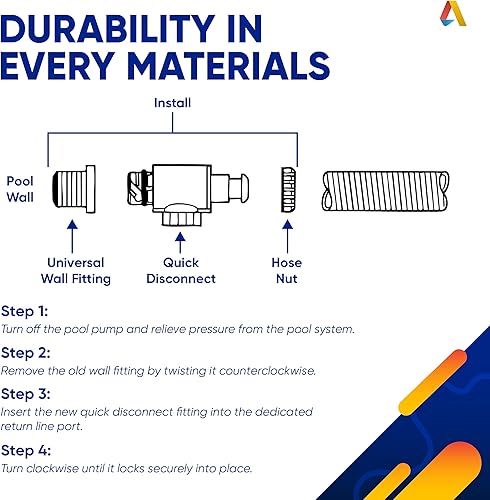 DURABILITY IN EVERY MATERIALS

Install

Pool Wall

Universal Wall Fitting

Quick Disconnect

Hose Nut

Step 1:
Turn off the pool pump and relieve pressure from the pool system.

Step 2:
Remove the old wall fitting by twisting it counterclockwise.

Step 3:
Insert the new quick disconnect fitting into the dedicated return line port.

Step 4:
Turn clockwise until it locks securely into place.