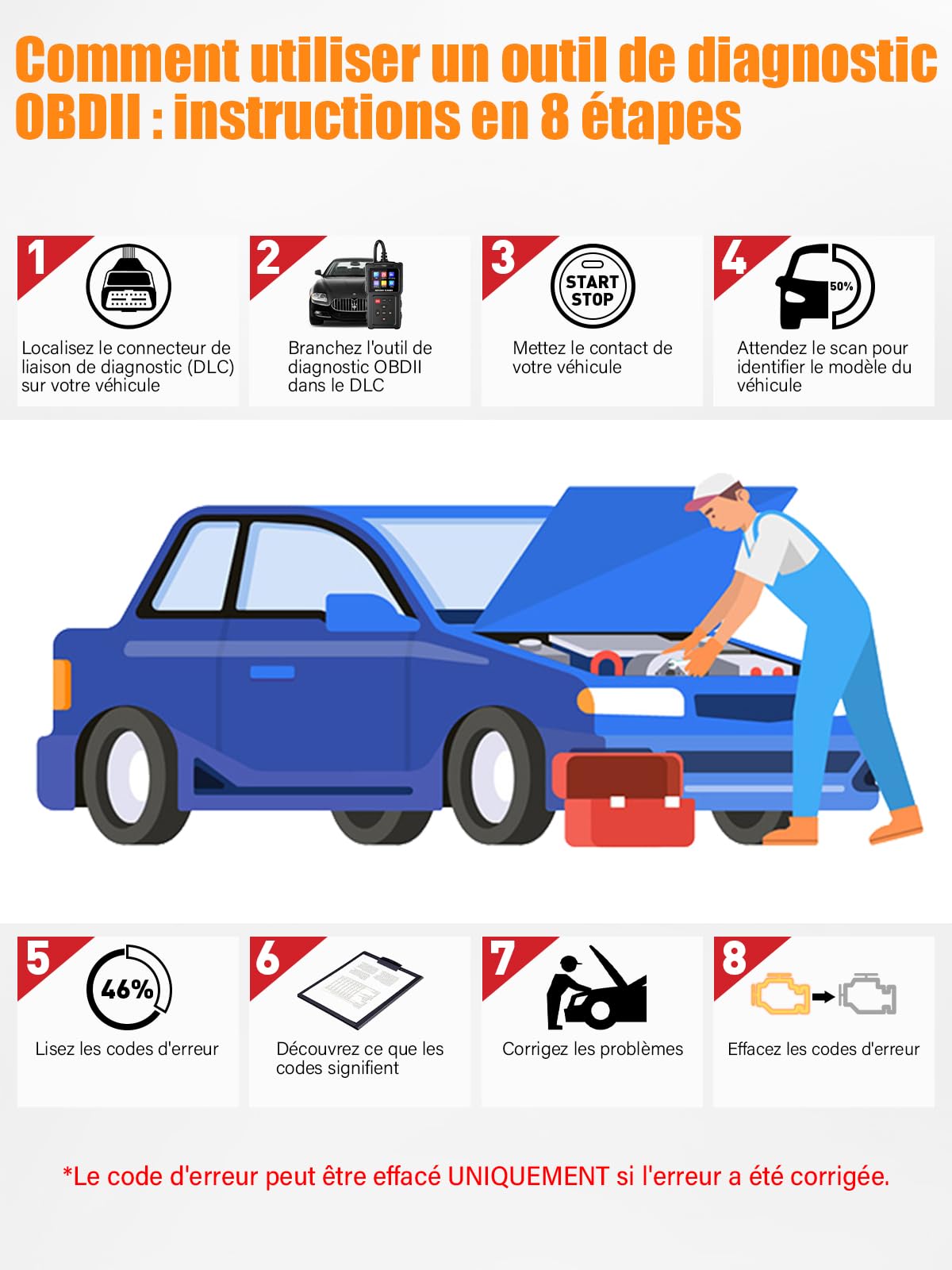 Comment utiliser un outil de diagnostic OBDII : instructions en 8 étapes

1
Localisez le connecteur de liaison de diagnostic (DLC) sur votre véhicule

2
Branchez l'outil de diagnostic OBDII dans le DLC

3
START STOP
Mettez le contact de votre véhicule

4
50%
Attendez le scan pour identifier le modèle du véhicule

5
46%
Lisez les codes d'erreur

6
Découvrez ce que les codes signifient

7
Corrigez les problèmes

8
Effacez les codes d'erreur

*Le code d'erreur peut être effacé UNIQUEMENT si l'erreur a été corrigée.