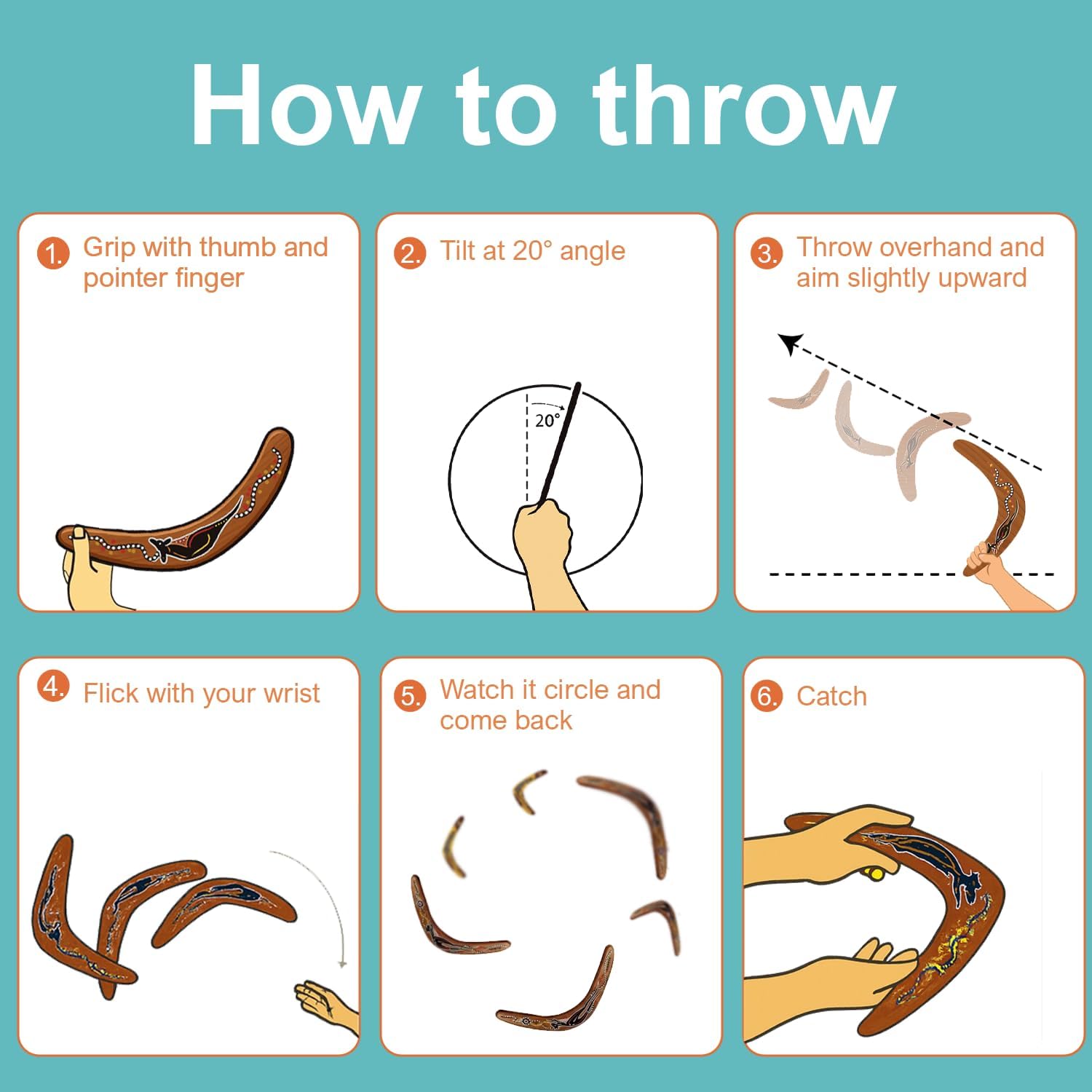 How to throw

1. Grip with thumb and pointer finger

2. Tilt at 20° angle

20°

3. Throw overhand and aim slightly upward

4. Flick with your wrist

5. Watch it circle and come back

6. Catch