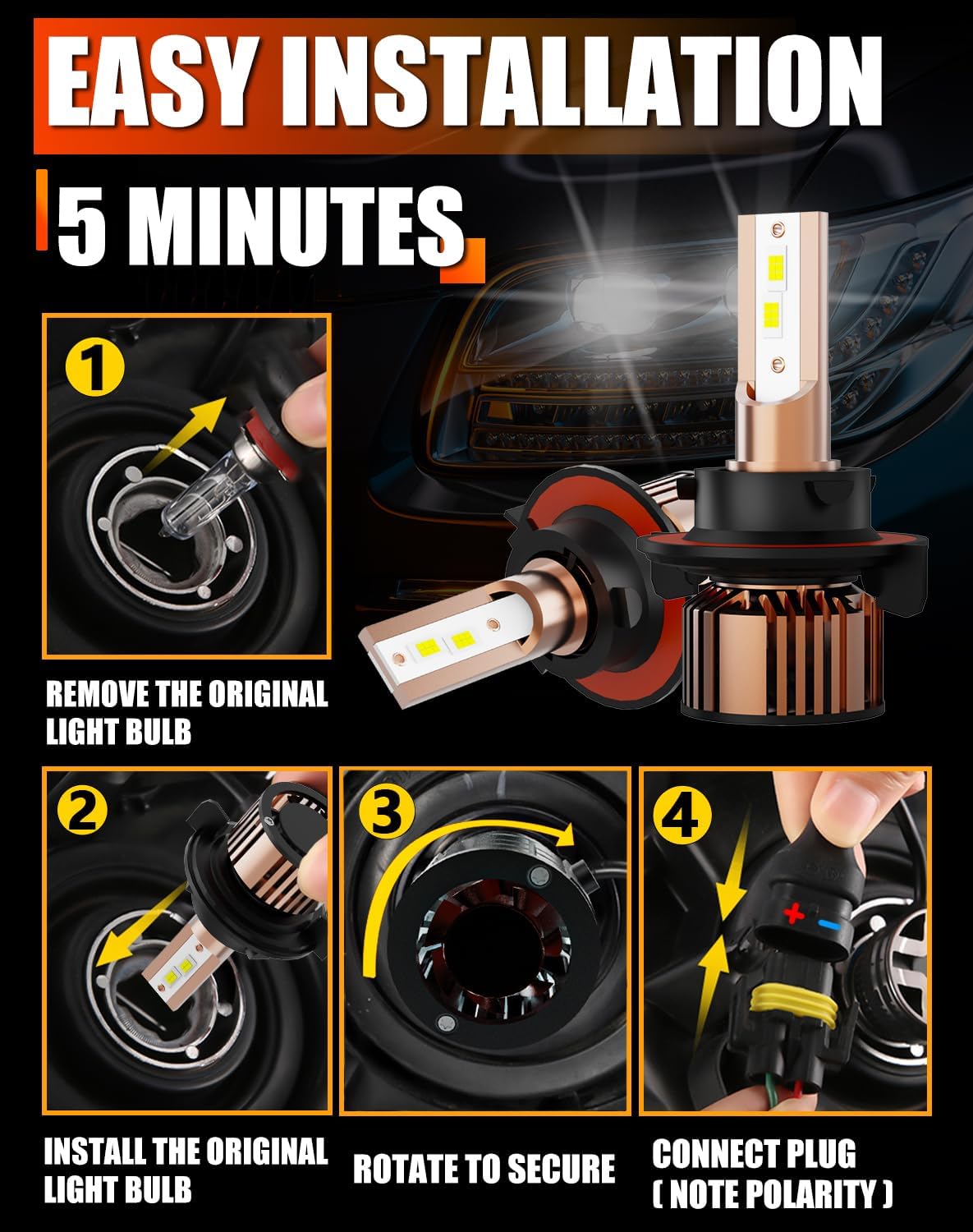 EASY INSTALLATION

5 MINUTES

1

REMOVE THE ORIGINAL LIGHT BULB

2

INSTALL THE ORIGINAL LIGHT BULB

3

ROTATE TO SECURE

4

+ -

CONNECT PLUG ( NOTE POLARITY )