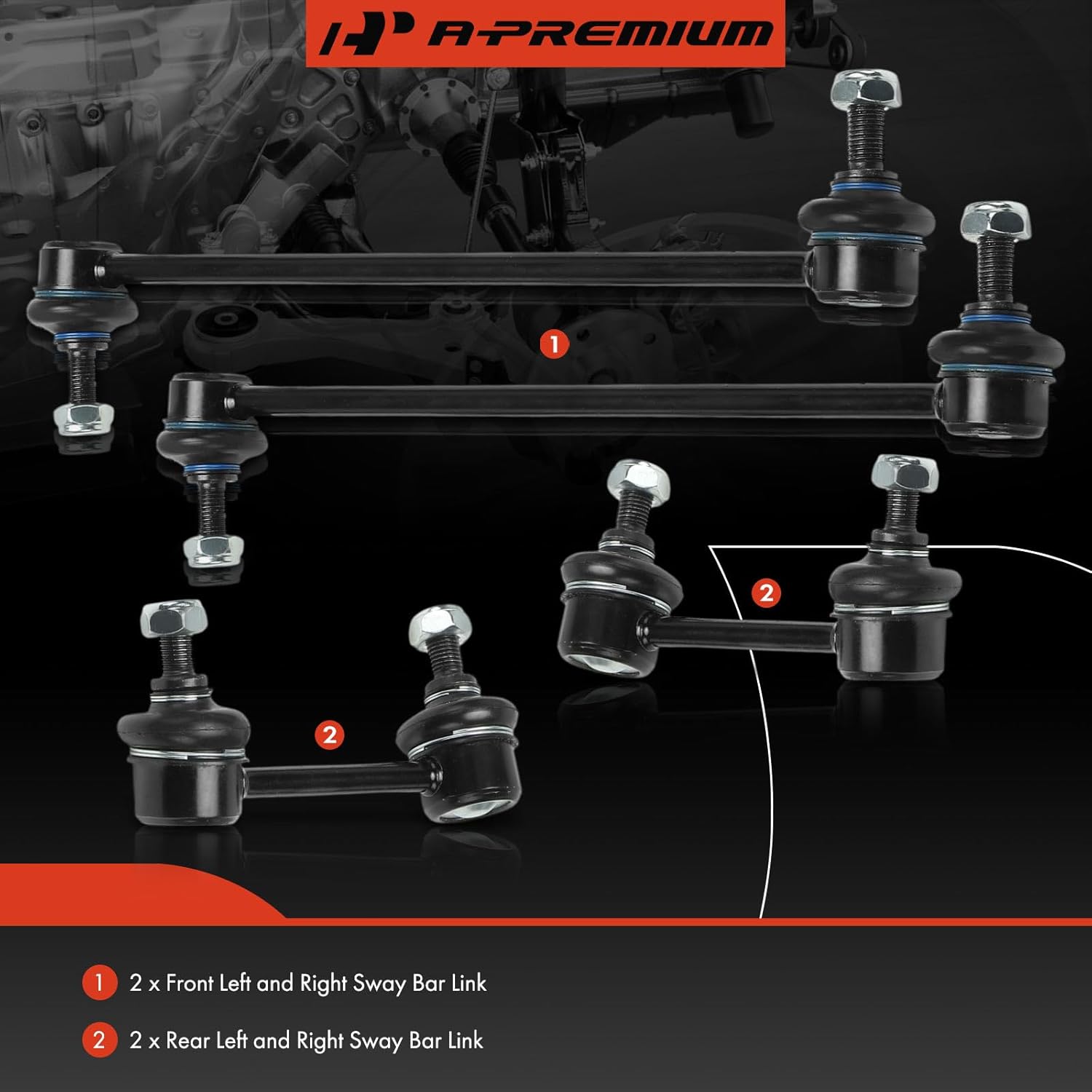 A-PREMIUM

1

2

2

1 2 x Front Left and Right Sway Bar Link

2 2 x Rear Left and Right Sway Bar Link