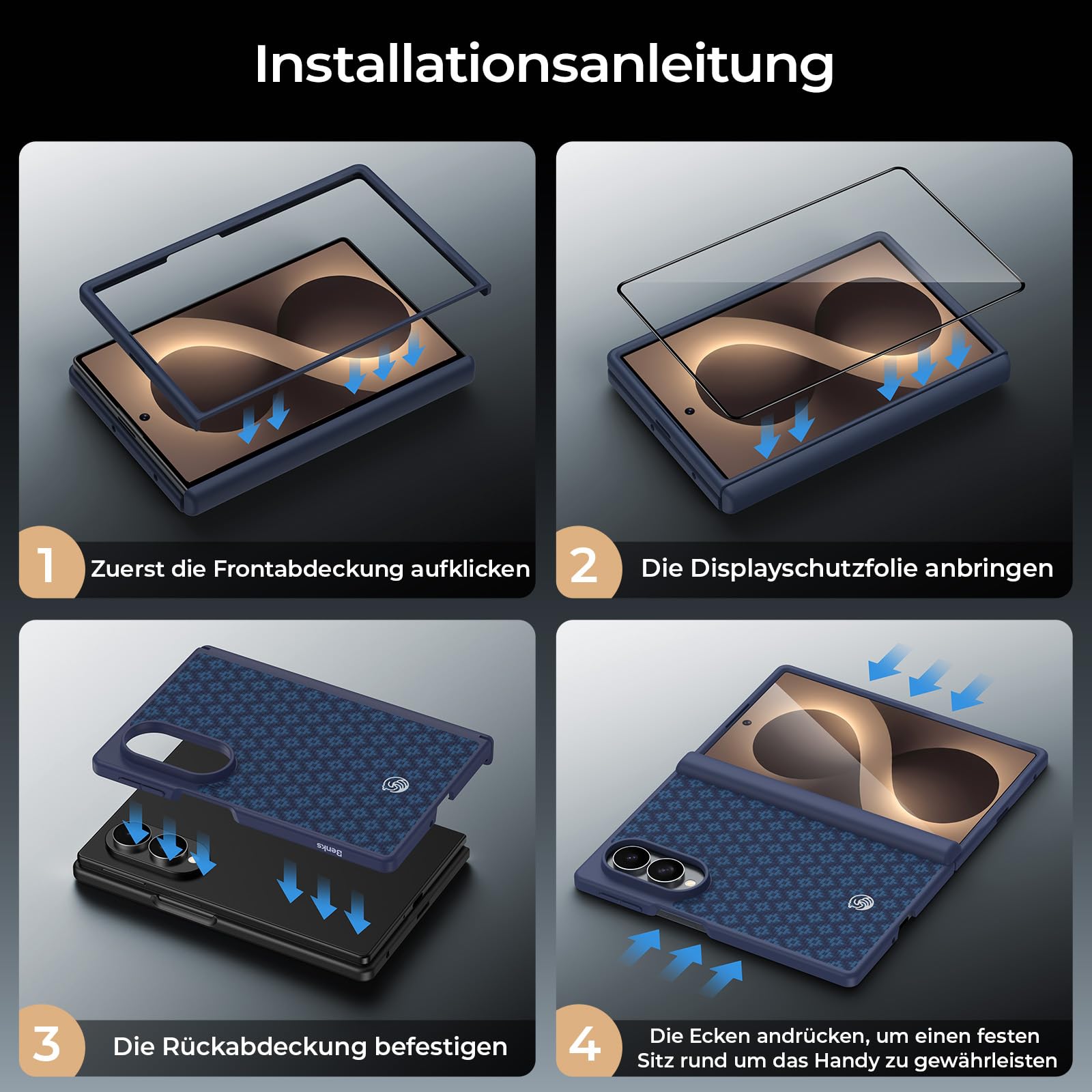 Installationsanleitung

1 Zuerst die Frontabdeckung aufklicken

2 Die Displayschutzfolie anbringen

Benks

3 Die Rückabdeckung befestigen

4 Die Ecken andrücken, um einen festen Sitz rund um das Handy zu gewährleisten