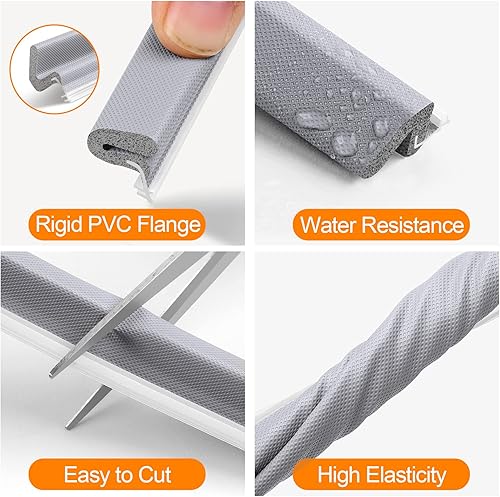 Rigid PVC Flange

Water Resistance

Easy to Cut

High Elasticity