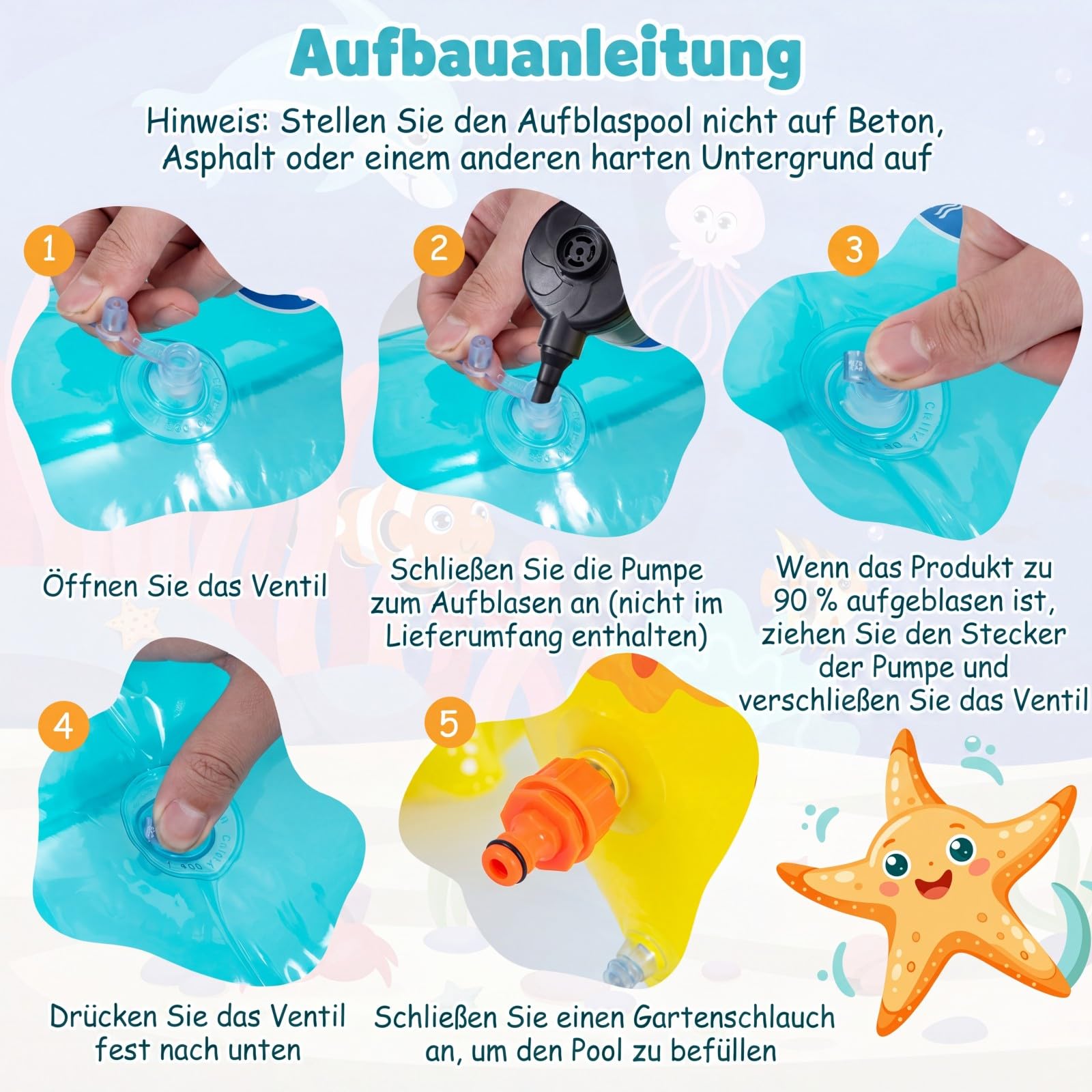 Aufbauanleitung

Hinweis: Stellen Sie den Aufblaspool nicht auf Beton, Asphalt oder einem anderen harten Untergrund auf

1

Öffnen Sie das Ventil

2

Schließen Sie die Pumpe zum Aufblasen an (nicht im Lieferumfang enthalten)

3

Wenn das Produkt zu 90 % aufgeblasen ist, ziehen Sie den Stecker der Pumpe und verschließen Sie das Ventil

4

Drücken Sie das Ventil fest nach unten

5

Schließen Sie einen Gartenschlauch an, um den Pool zu befüllen