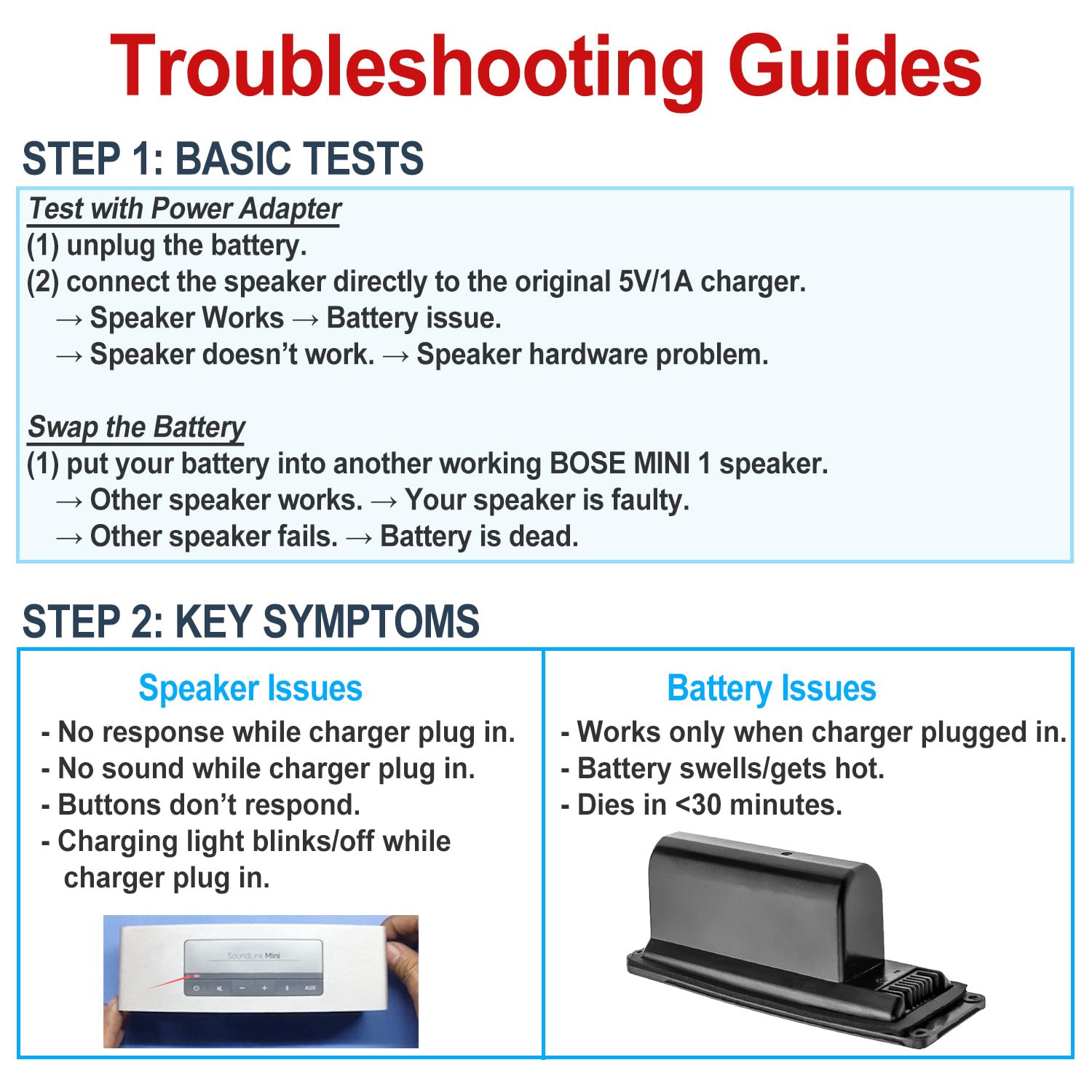 Troubleshooting Guides

STEP 1: BASIC TESTS

Test with Power Adapter
(1) unplug the battery.
(2) connect the speaker directly to the original 5V/1A charger.
→ Speaker Works → Battery issue.
→ Speaker doesn't work. → Speaker hardware problem.

Swap the Battery
(1) put your battery into another working BOSE MINI 1 speaker.
→ Other speaker works. → Your speaker is faulty.
→ Other speaker fails. → Battery is dead.

STEP 2: KEY SYMPTOMS

Speaker Issues
- No response while charger plug in.
- No sound while charger plug in.
- Buttons don't respond.
- Charging light blinks/off while charger plug in.

SoundLink Mini
AUX

Battery Issues
- Works only when charger plugged in.
- Battery swells/gets hot.
- Dies in <30 minutes.