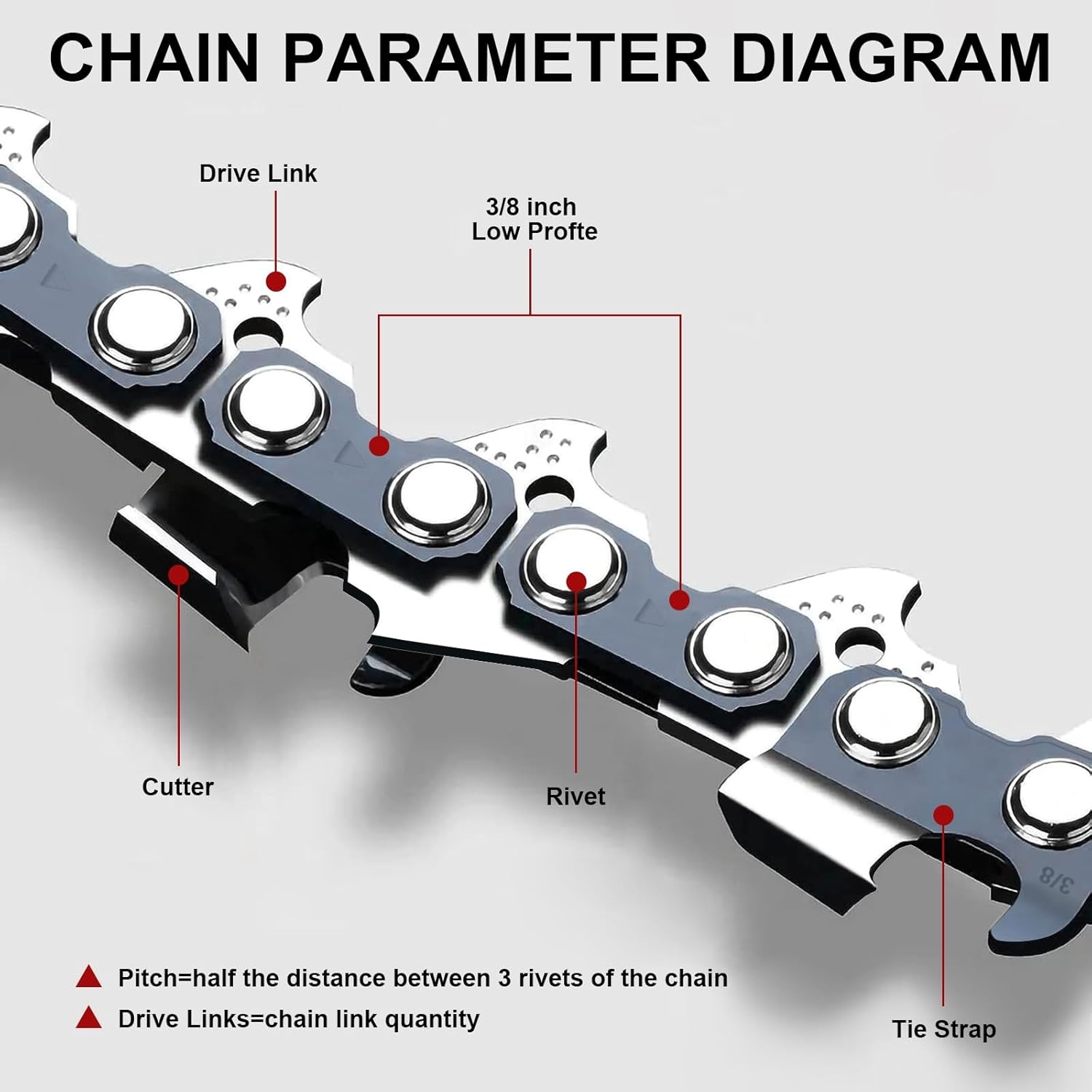 CHAIN PARAMETER DIAGRAM

Drive Link

3/8 inch
Low Profte

Cutter

Rivet

3/8

Tie Strap

Pitch=half the distance between 3 rivets of the chain

Drive Links=chain link quantity