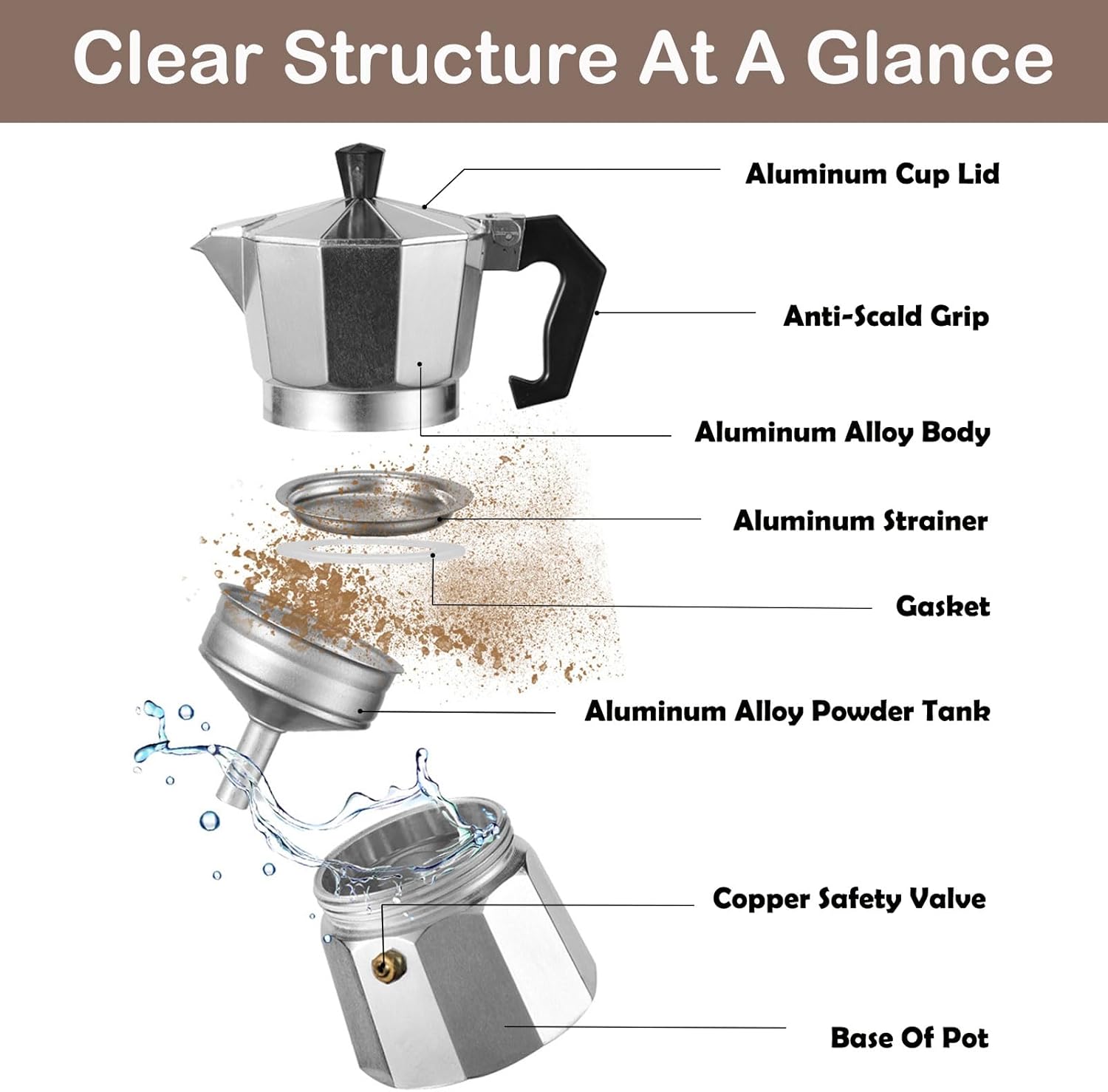 Clear Structure At A Glance

Aluminum Cup Lid

Anti-Scald Grip

Aluminum Alloy Body

Aluminum Strainer

Gasket

Aluminum Alloy Powder Tank

Copper Safety Valve

Base Of Pot