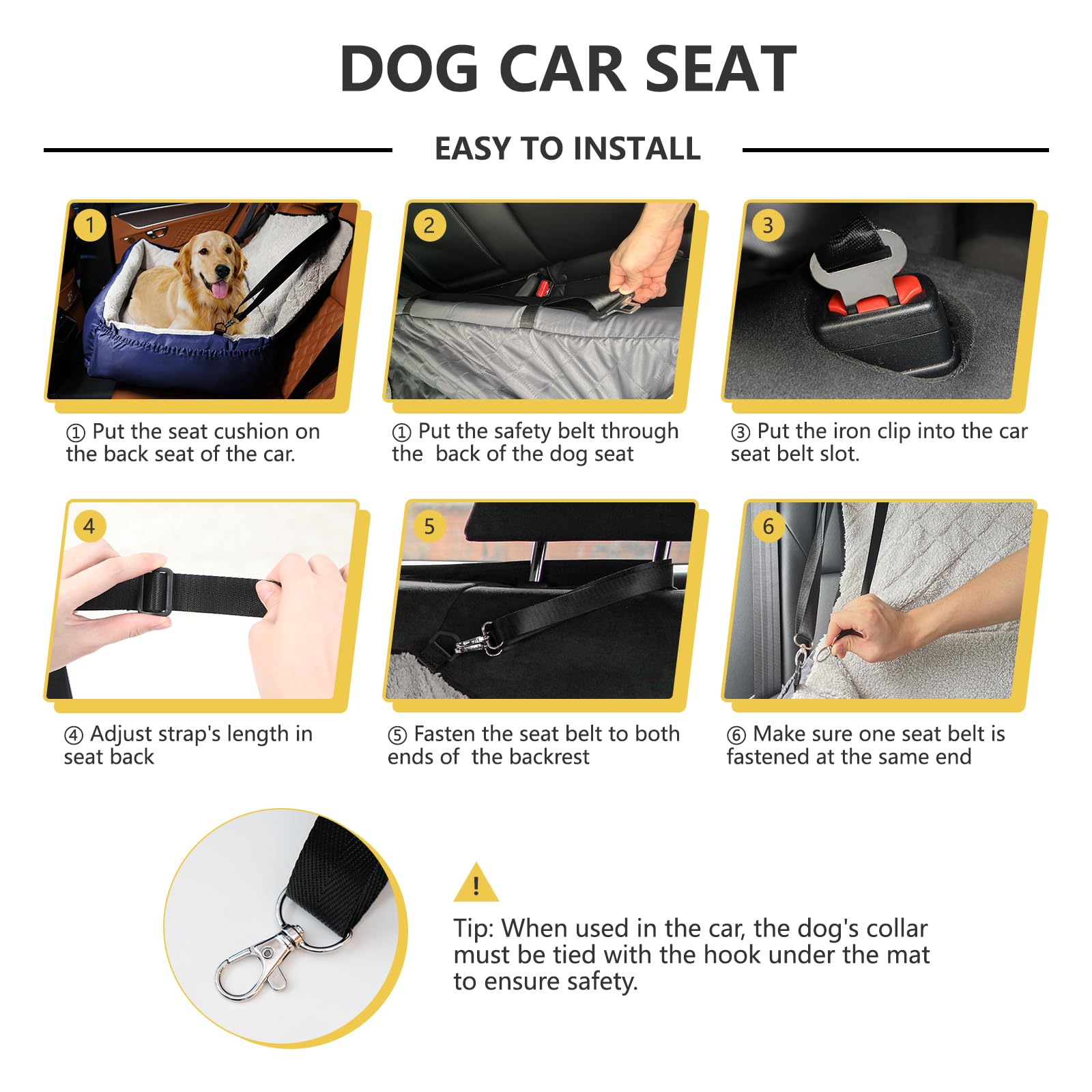 DOG CAR SEAT

EASY TO INSTALL

1

① Put the seat cushion on the back seat of the car.

2

① Put the safety belt through the back of the dog seat

3

③ Put the iron clip into the car seat belt slot.

4

④ Adjust strap's length in seat back

5

⑤ Fasten the seat belt to both ends of the backrest

6

⑥ Make sure one seat belt is fastened at the same end

!

Tip: When used in the car, the dog's collar must be tied with the hook under the mat to ensure safety.