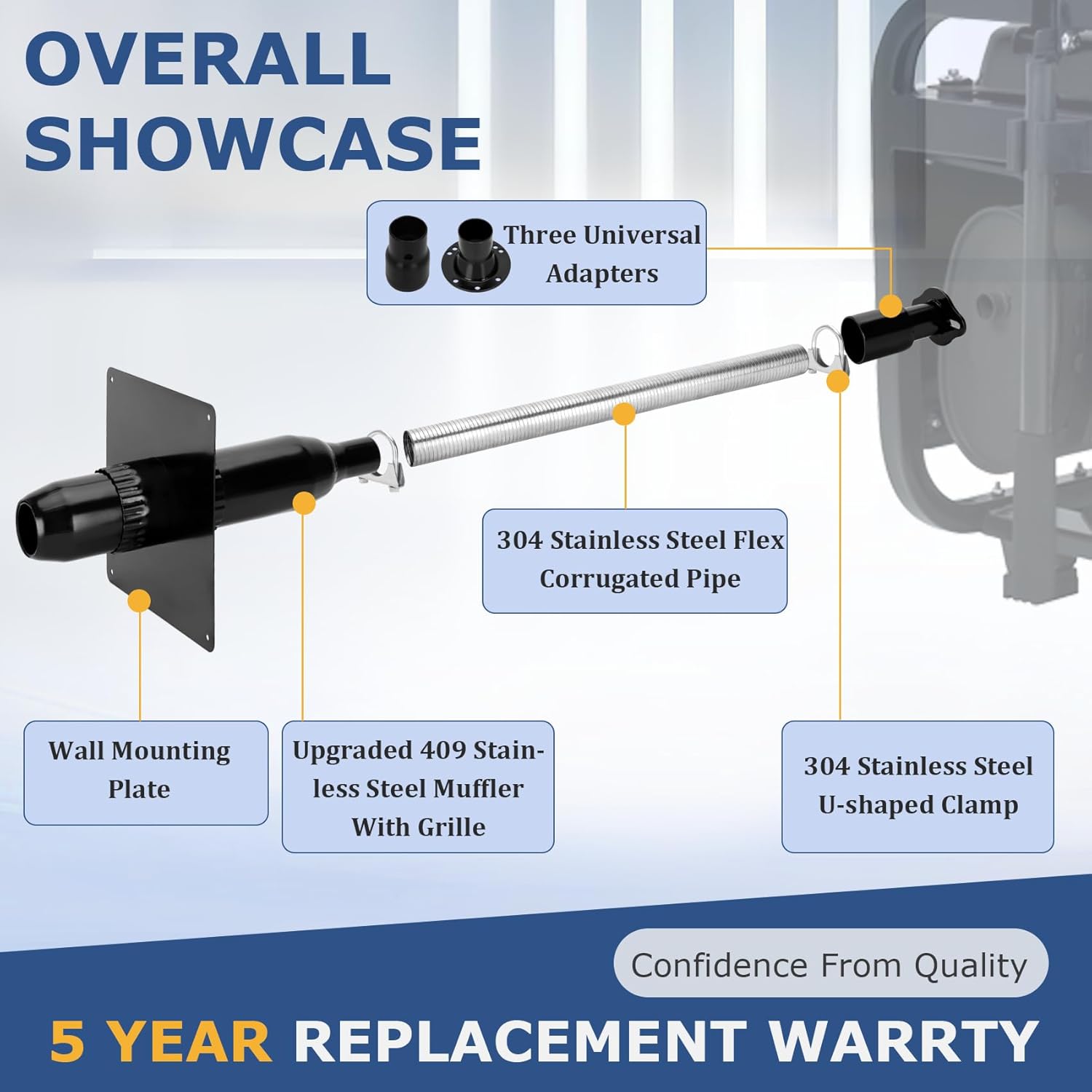 OVERALL SHOWCASE

Three Universal Adapters

304 Stainless Steel Flex Corrugated Pipe

Wall Mounting Plate

Upgraded 409 Stainless Steel Muffler With Grille

304 Stainless Steel U-shaped Clamp

Confidence From Quality

5 YEAR REPLACEMENT WARRTY