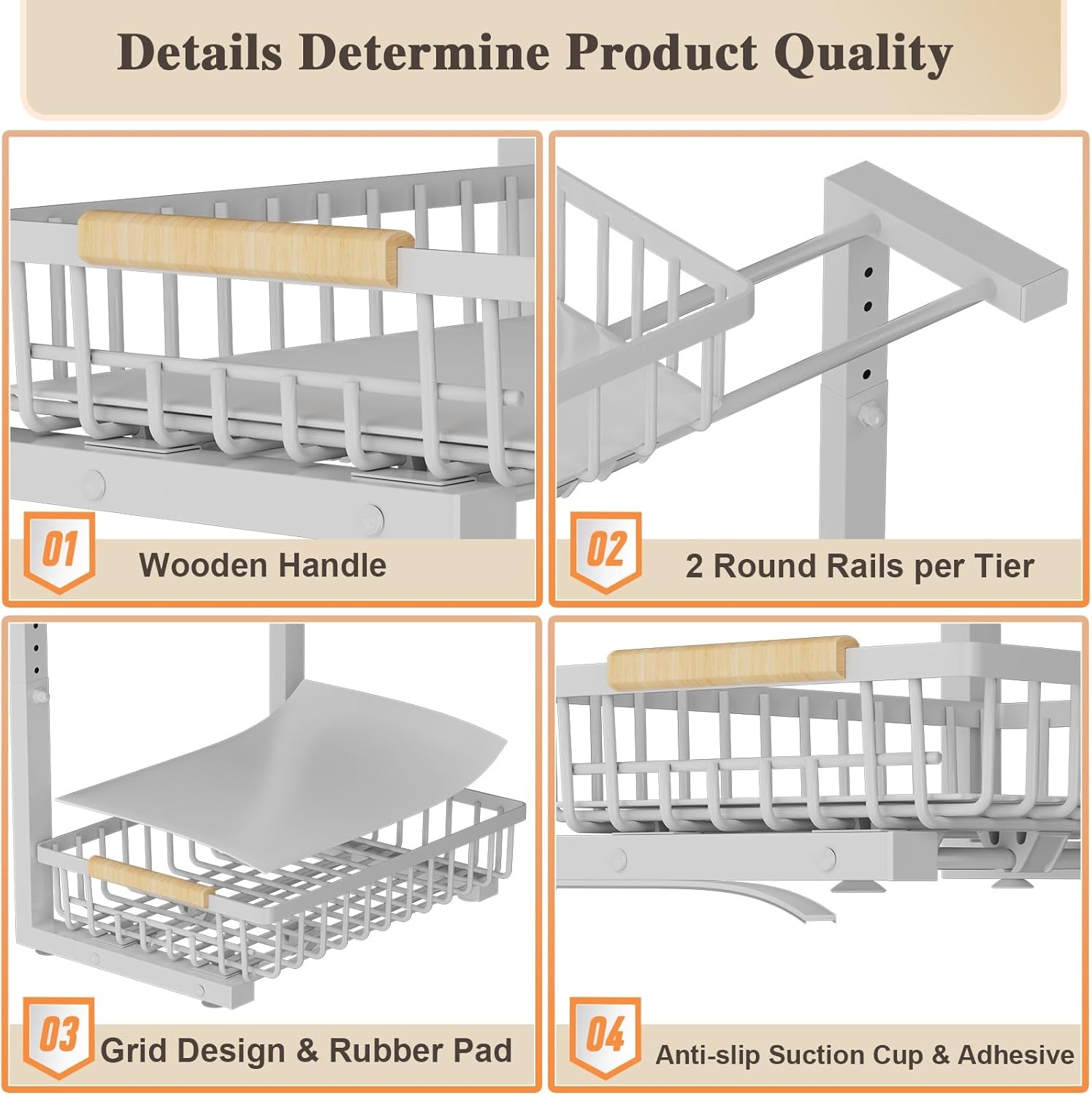 Details Determine Product Quality

01 Wooden Handle

02 2 Round Rails per Tier

03 Grid Design & Rubber Pad

04 Anti-slip Suction Cup & Adhesive