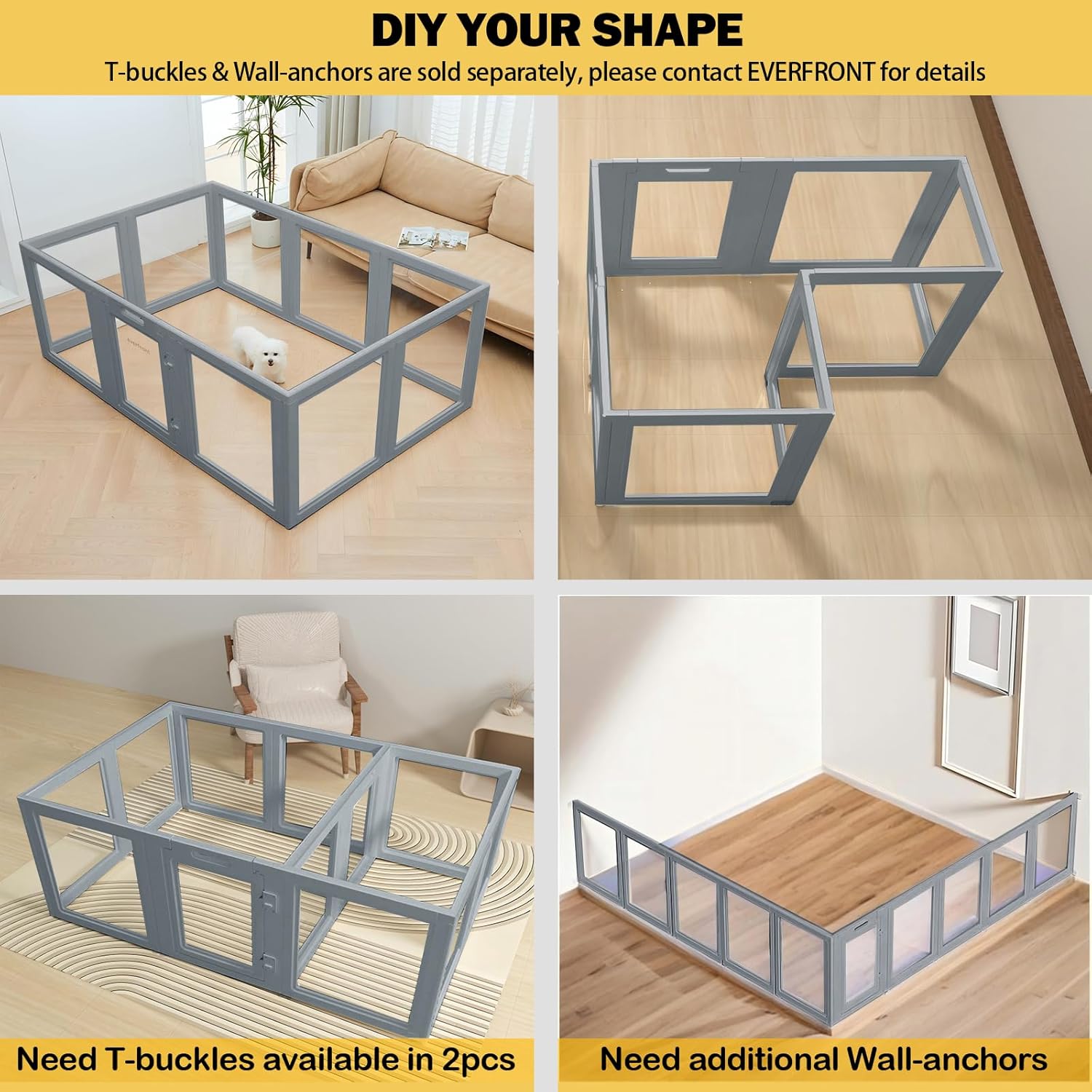 DIY YOUR SHAPE

T-buckles & Wall-anchors are sold separately, please contact EVERFRONT for details

everfront

Need T-buckles available in 2pcs

Need additional Wall-anchors