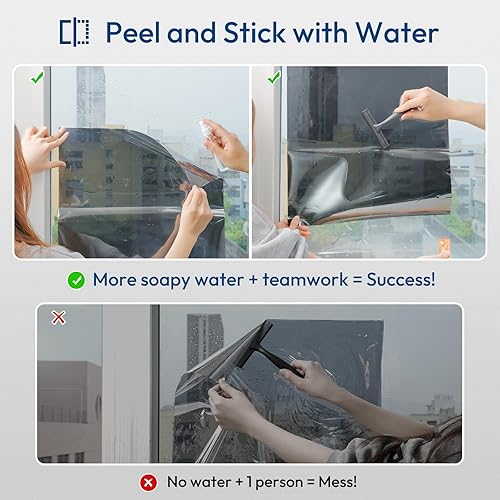 Peel and Stick with Water

More soapy water + teamwork = Success!

No water + 1 person = Mess!