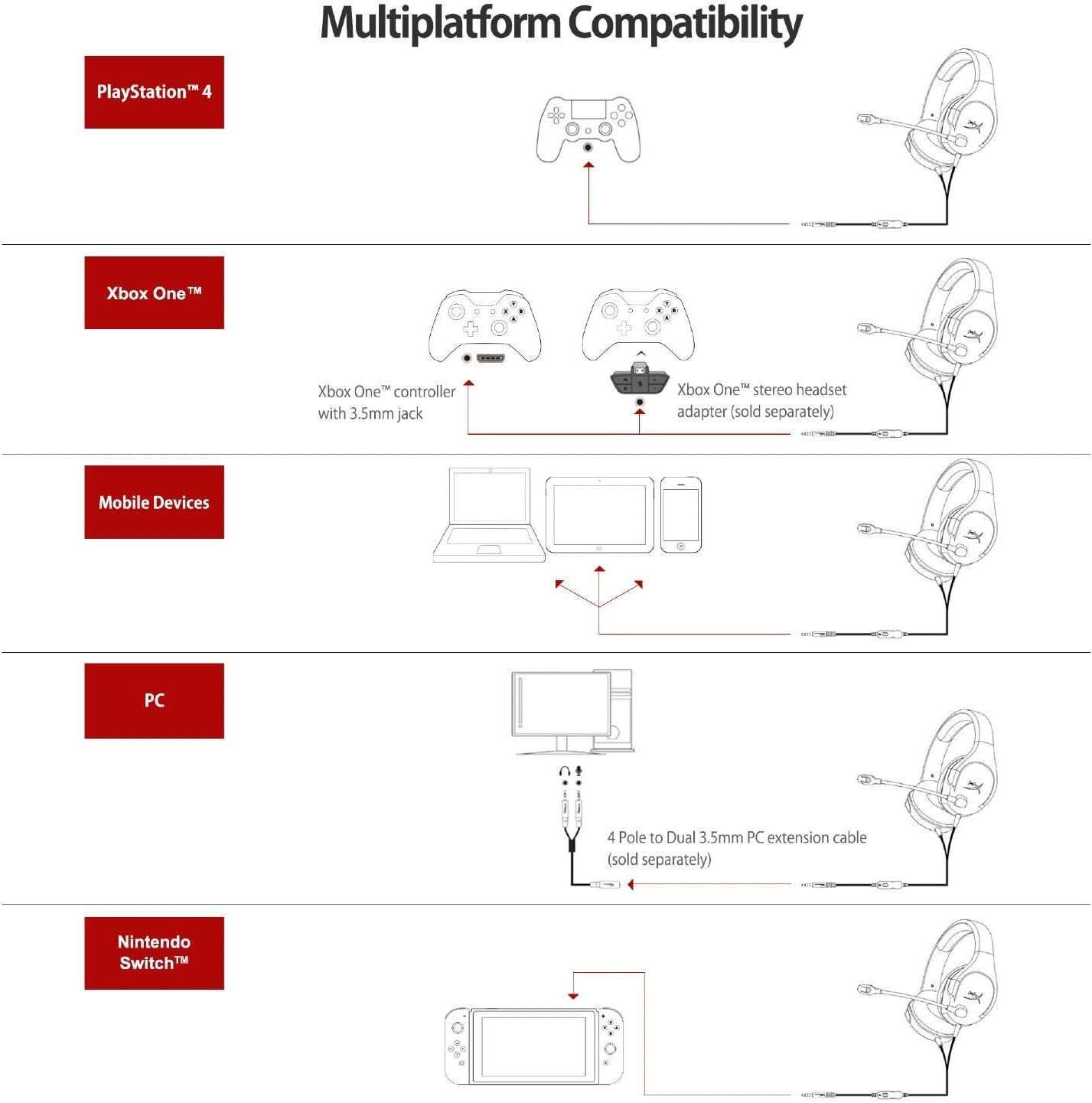 Multiplatform Compatibility

PlayStation™ 4

Xbox One™

Xbox One™ controller with 3.5mm jack

Xbox One™ stereo headset adapter (sold separately)

Mobile Devices

PC

4 Pole to Dual 3.5mm PC extension cable (sold separately)

Nintendo Switch™