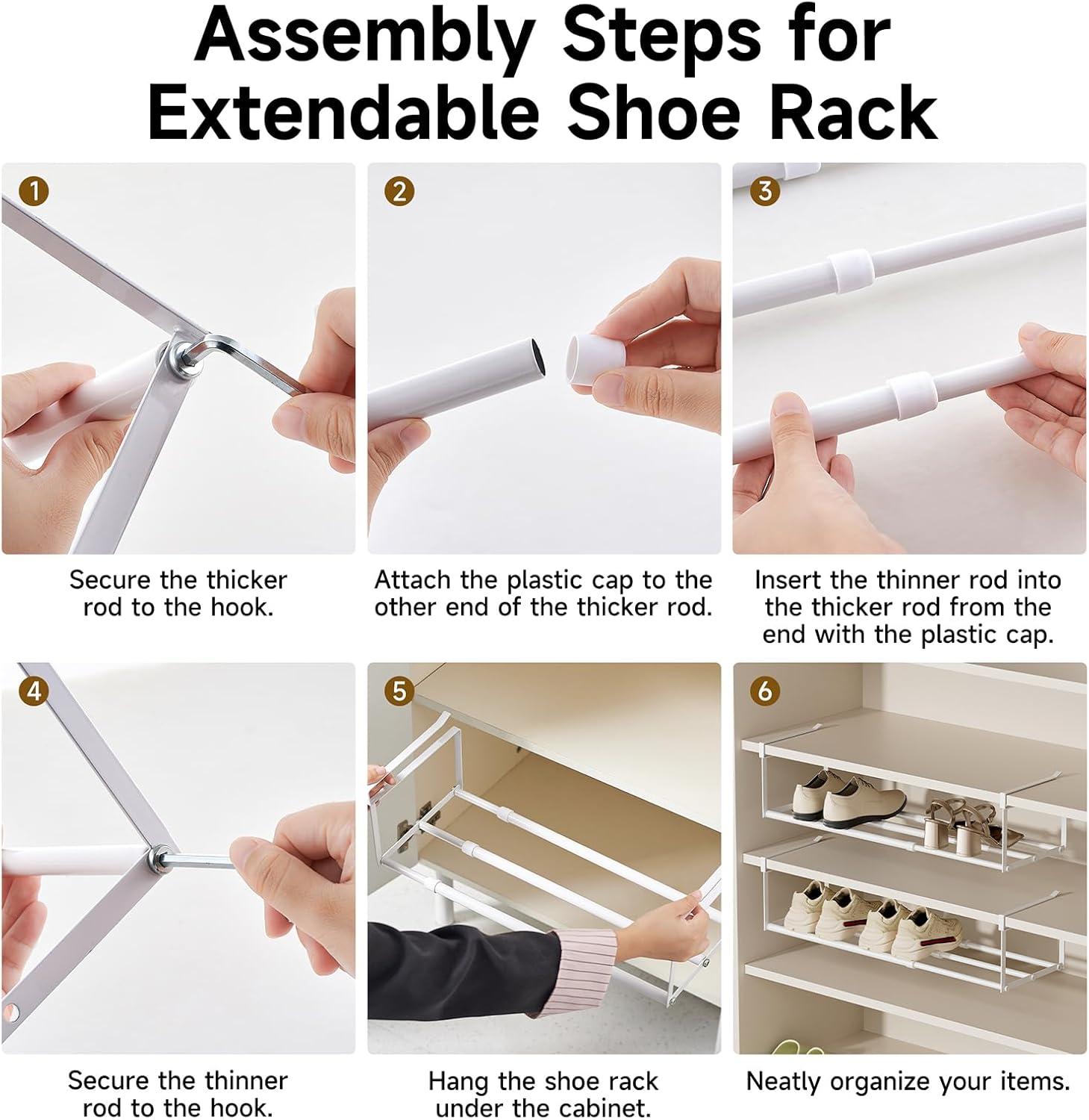 Assembly Steps for Extendable Shoe Rack

1

Secure the thicker rod to the hook.

2

Attach the plastic cap to the other end of the thicker rod.

3

Insert the thinner rod into the thicker rod from the end with the plastic cap.

4

Secure the thinner rod to the hook.

5

Hang the shoe rack under the cabinet.

6

Neatly organize your items.