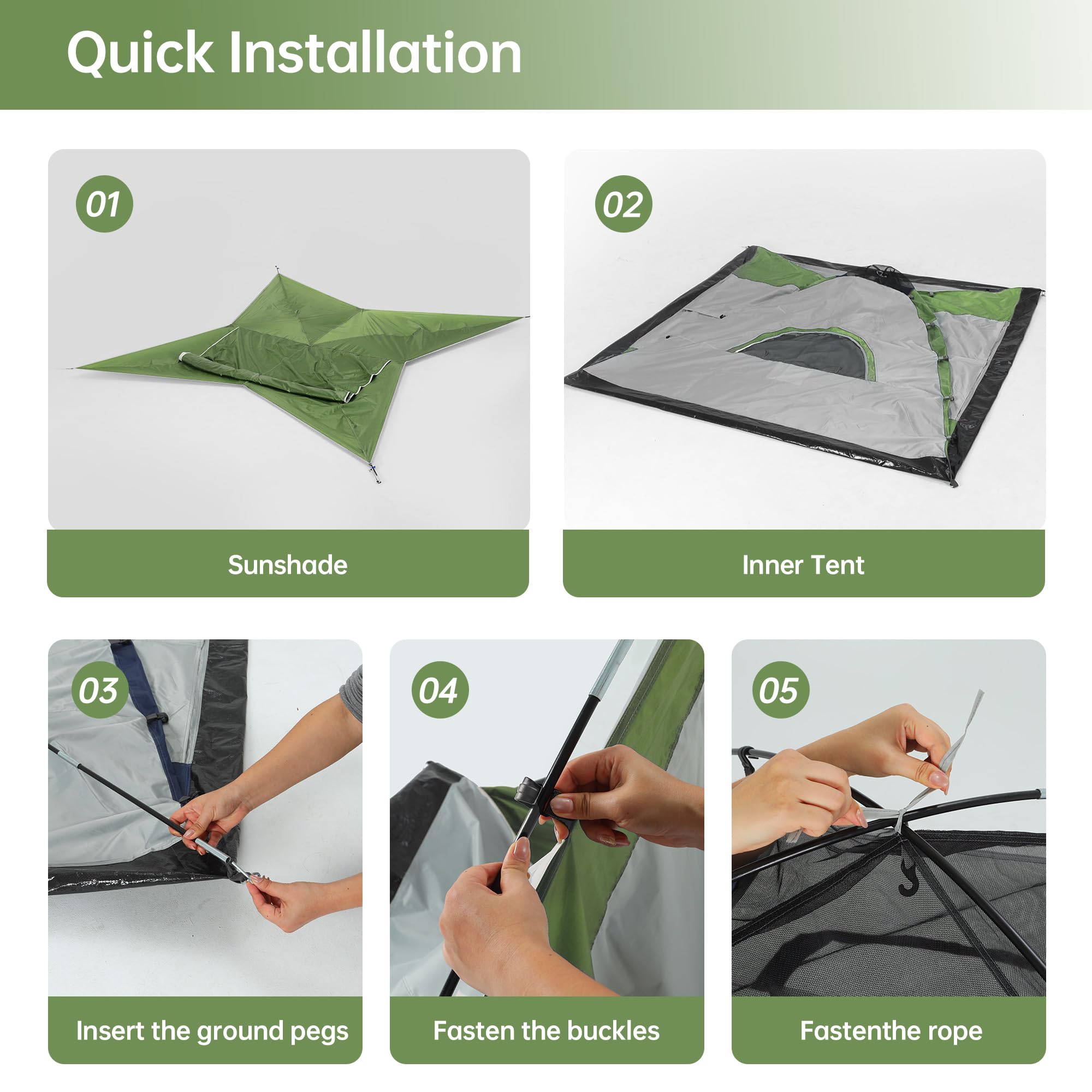 Quick Installation

01

Sunshade

02

Inner Tent

03

Insert the ground pegs

04

Fasten the buckles

05

Fastenthe rope