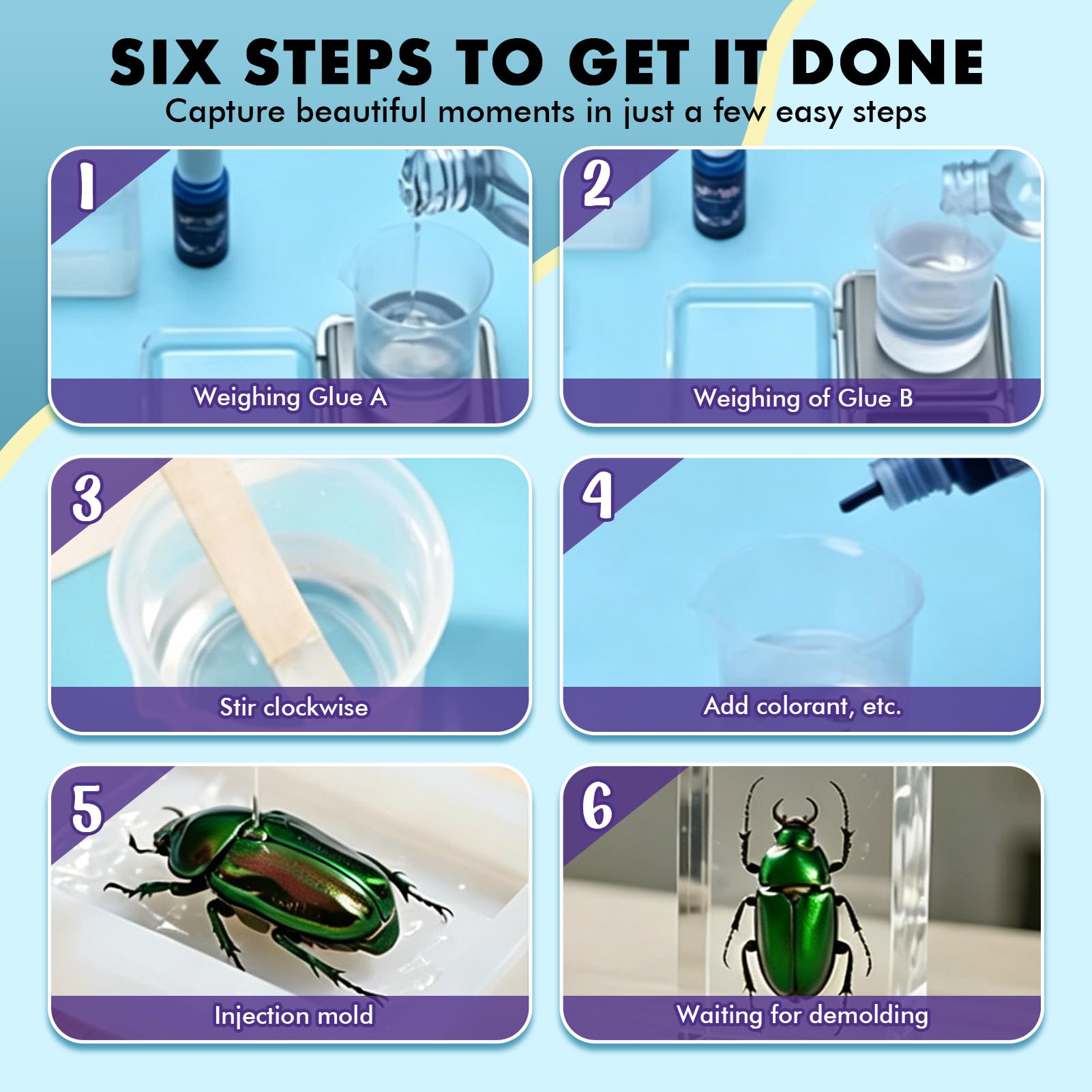 SIX STEPS TO GET IT DONE
Capture beautiful moments in just a few easy steps

1
Weighing Glue A

2
Weighing of Glue B

3
Stir clockwise

4
Add colorant, etc.

5
Injection mold

6
Waiting for demolding