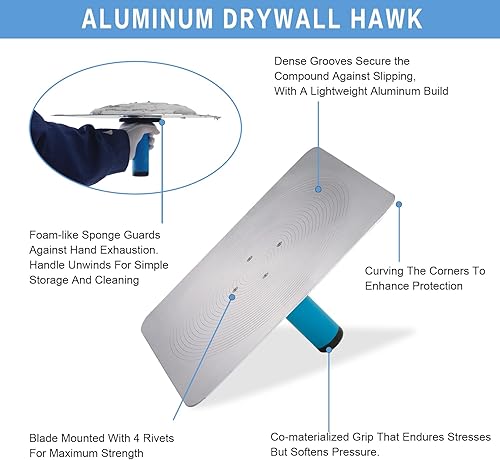 ALUMINUM DRYWALL HAWK

Dense Grooves Secure the Compound Against Slipping, With A Lightweight Aluminum Build

Foam-like Sponge Guards Against Hand Exhaustion. Handle Unwinds For Simple Storage And Cleaning

Curving The Corners To Enhance Protection

Blade Mounted With 4 Rivets For Maximum Strength

Co-materialized Grip That Endures Stresses But Softens Pressure.