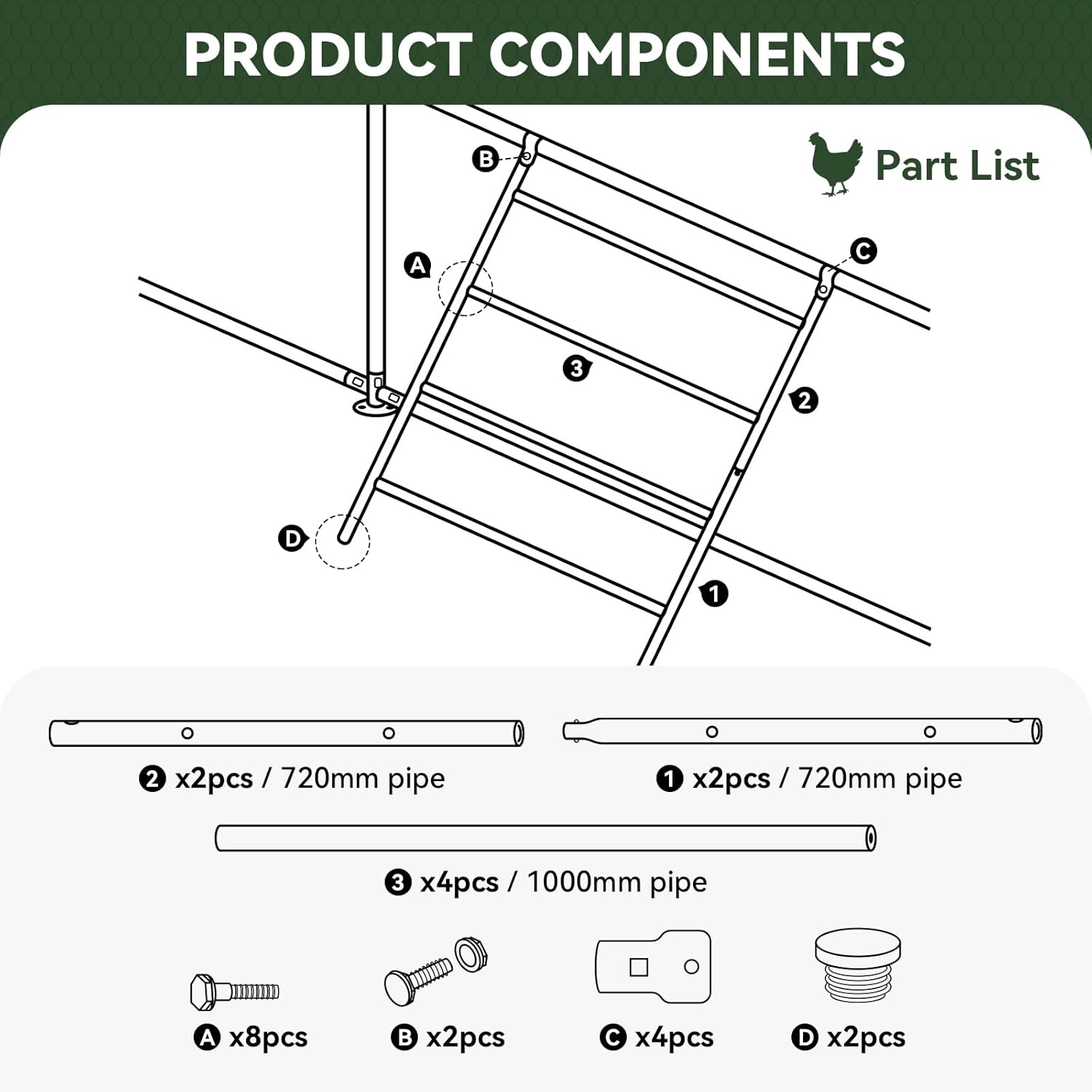 PRODUCT COMPONENTS

Part List

B

A

C

3

2

D

1

2 x2pcs / 720mm pipe

1 x2pcs / 720mm pipe

3 x4pcs / 1000mm pipe

A x8pcs

B x2pcs

C x4pcs

D x2pcs