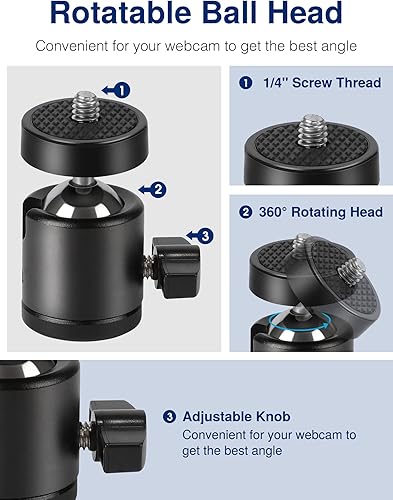 Rotatable Ball Head

Convenient for your webcam to get the best angle

1

2

3

1 1/4'' Screw Thread

2 360° Rotating Head

3 Adjustable Knob
Convenient for your webcam to get the best angle