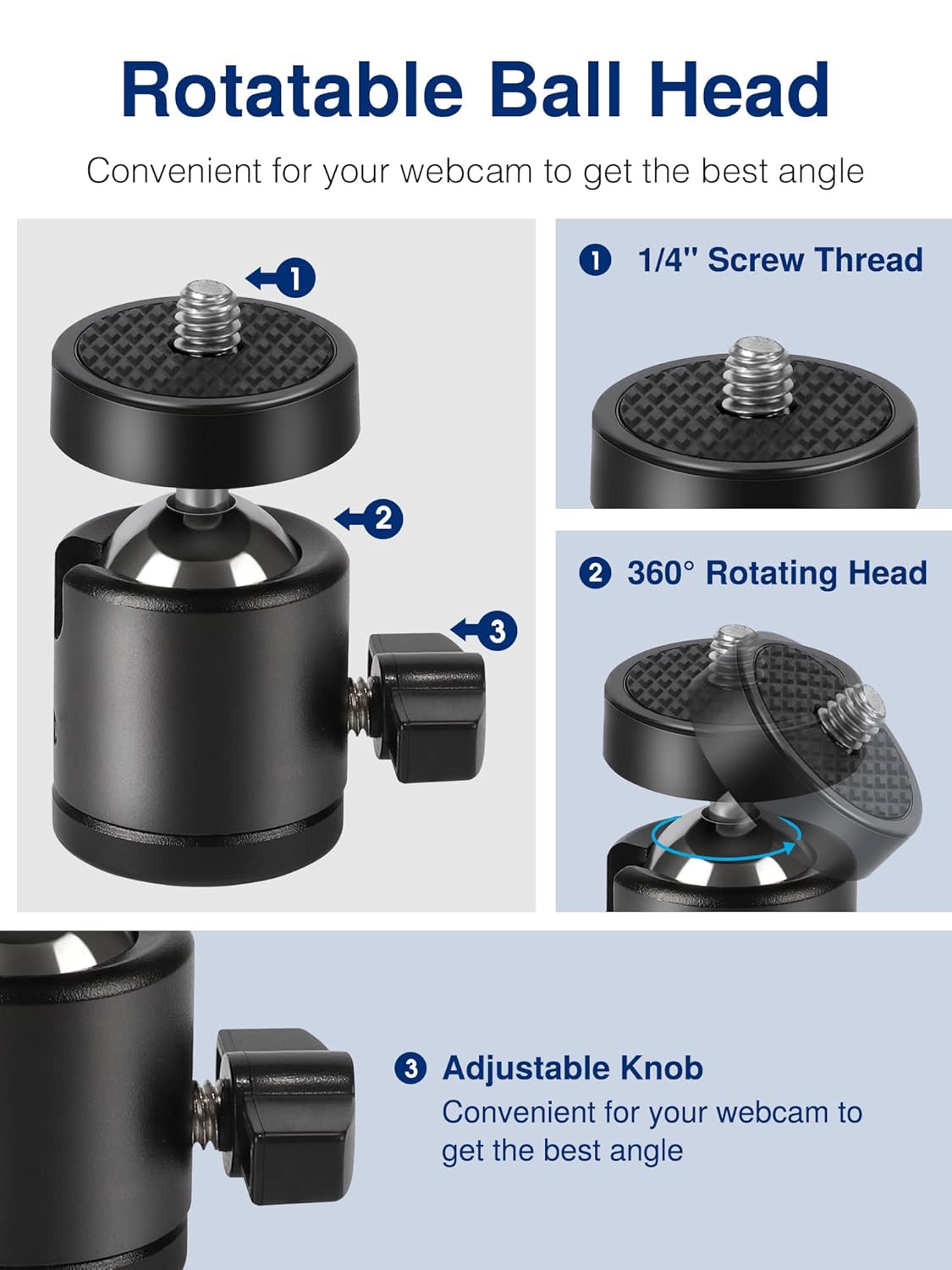 Rotatable Ball Head

Convenient for your webcam to get the best angle

1

2

3

1 1/4'' Screw Thread

2 360° Rotating Head

3 Adjustable Knob
Convenient for your webcam to get the best angle