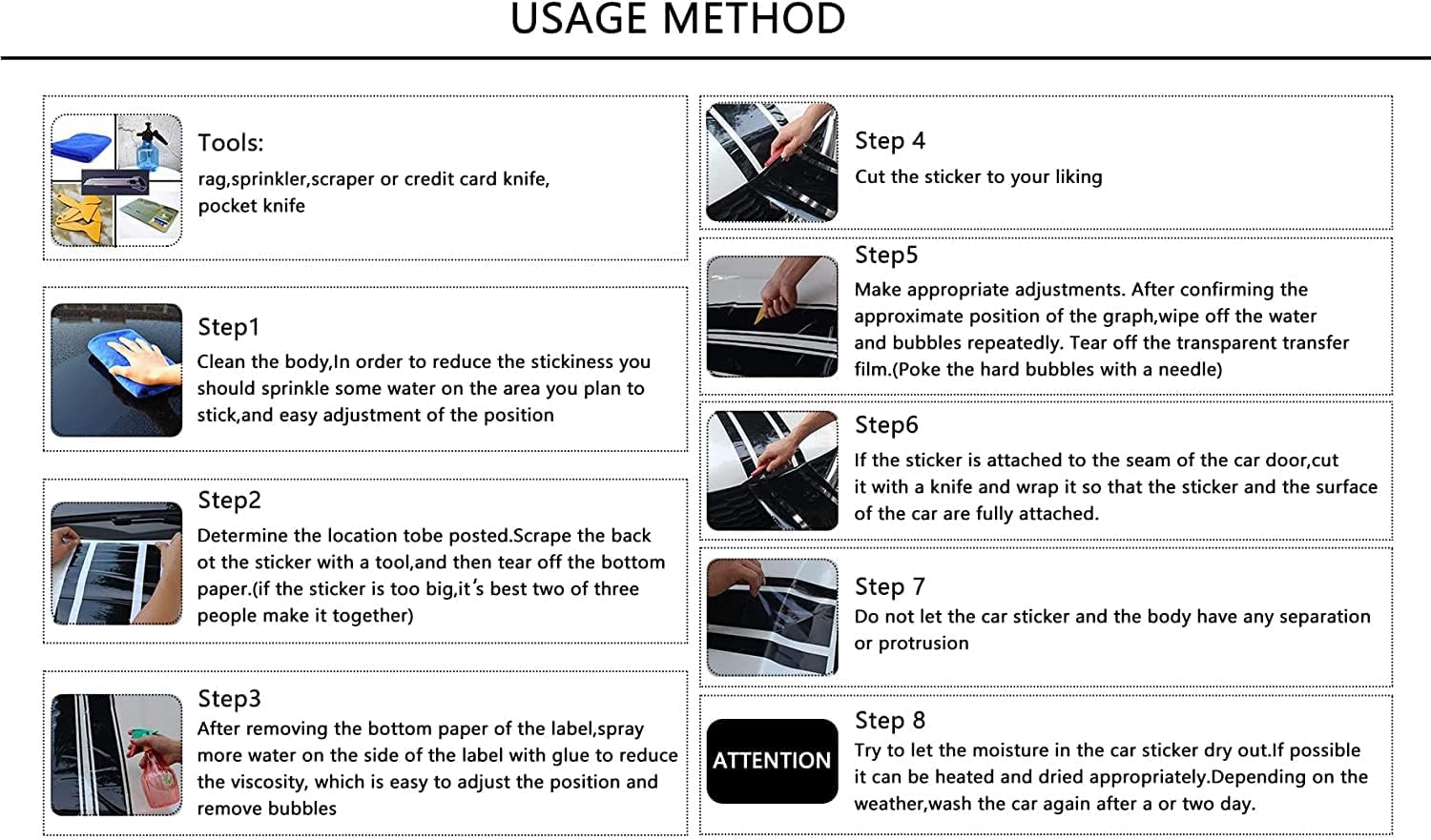 USAGE METHOD

Tools:
rag,sprinkler,scraper or credit card knife, pocket knife

Step1
Clean the body,In order to reduce the stickiness you should sprinkle some water on the area you plan to stick,and easy adjustment of the position

Step2
Determine the location tobe posted.Scrape the back ot the sticker with a tool,and then tear off the bottom paper.(if the sticker is too big,it's best two of three people make it together)

Step3
After removing the bottom paper of the label,spray more water on the side of the label with glue to reduce the viscosity, which is easy to adjust the position and remove bubbles

Step 4
Cut the sticker to your liking

Step5
Make appropriate adjustments. After confirming the approximate position of the graph,wipe off the water and bubbles repeatedly. Tear off the transparent transfer film.(Poke the hard bubbles with a needle)

Step6
If the sticker is attached to the seam of the car door,cut it with a knife and wrap it so that the sticker and the surface of the car are fully attached.

Step 7
Do not let the car sticker and the body have any separation or protrusion

ATTENTION

Step 8
Try to let the moisture in the car sticker dry out.If possible it can be heated and dried appropriately.Depending on the weather,wash the car again after a or two day.