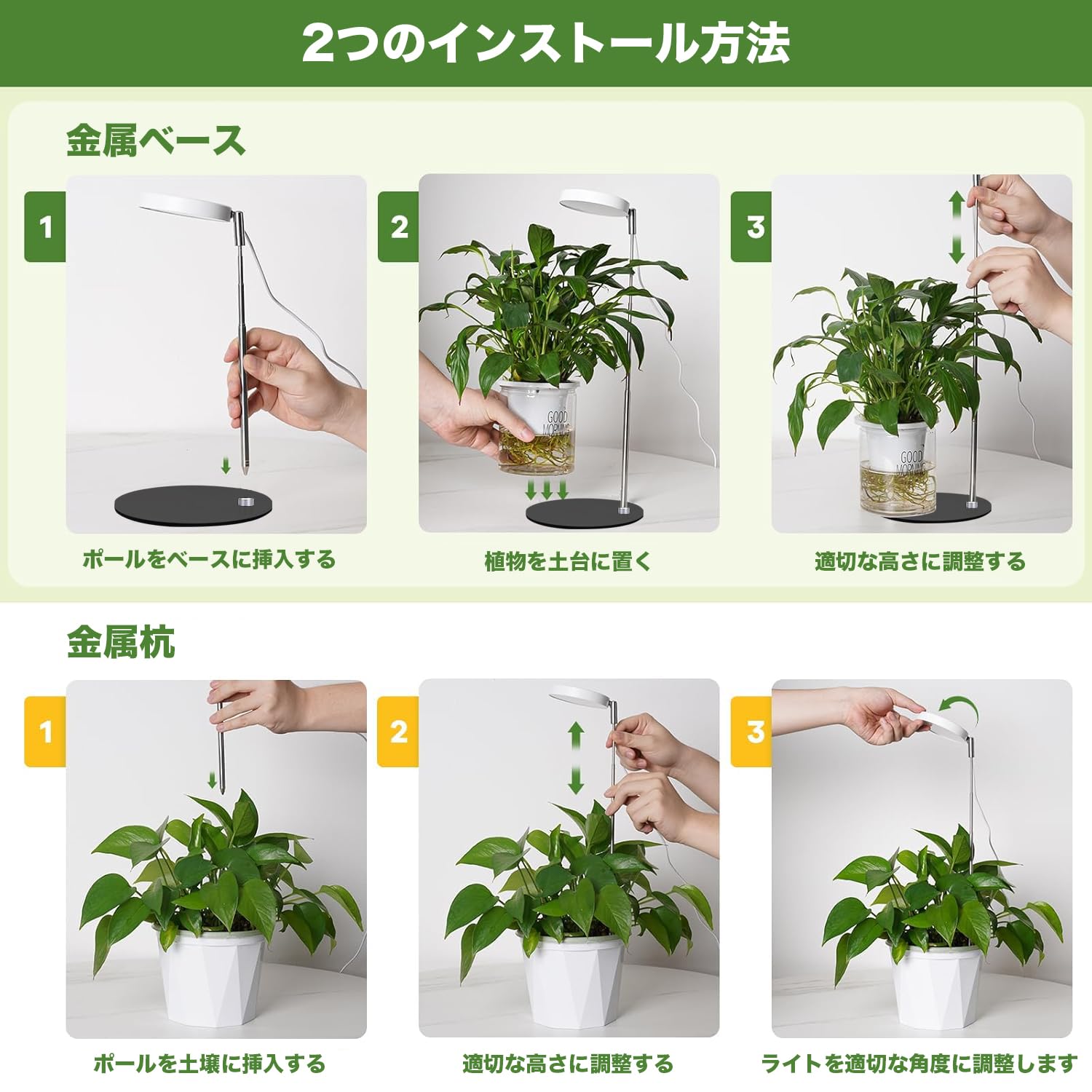 2つのインストール方法

金属ベース

1

ポールをベースに挿入する

2

GOOD MORNING

植物を土台に置く

3

GOOD MORNING

適切な高さに調整する

金属杭

1

ポールを土壌に挿入する

2

適切な高さに調整する

3

ライトを適切な角度に調整します