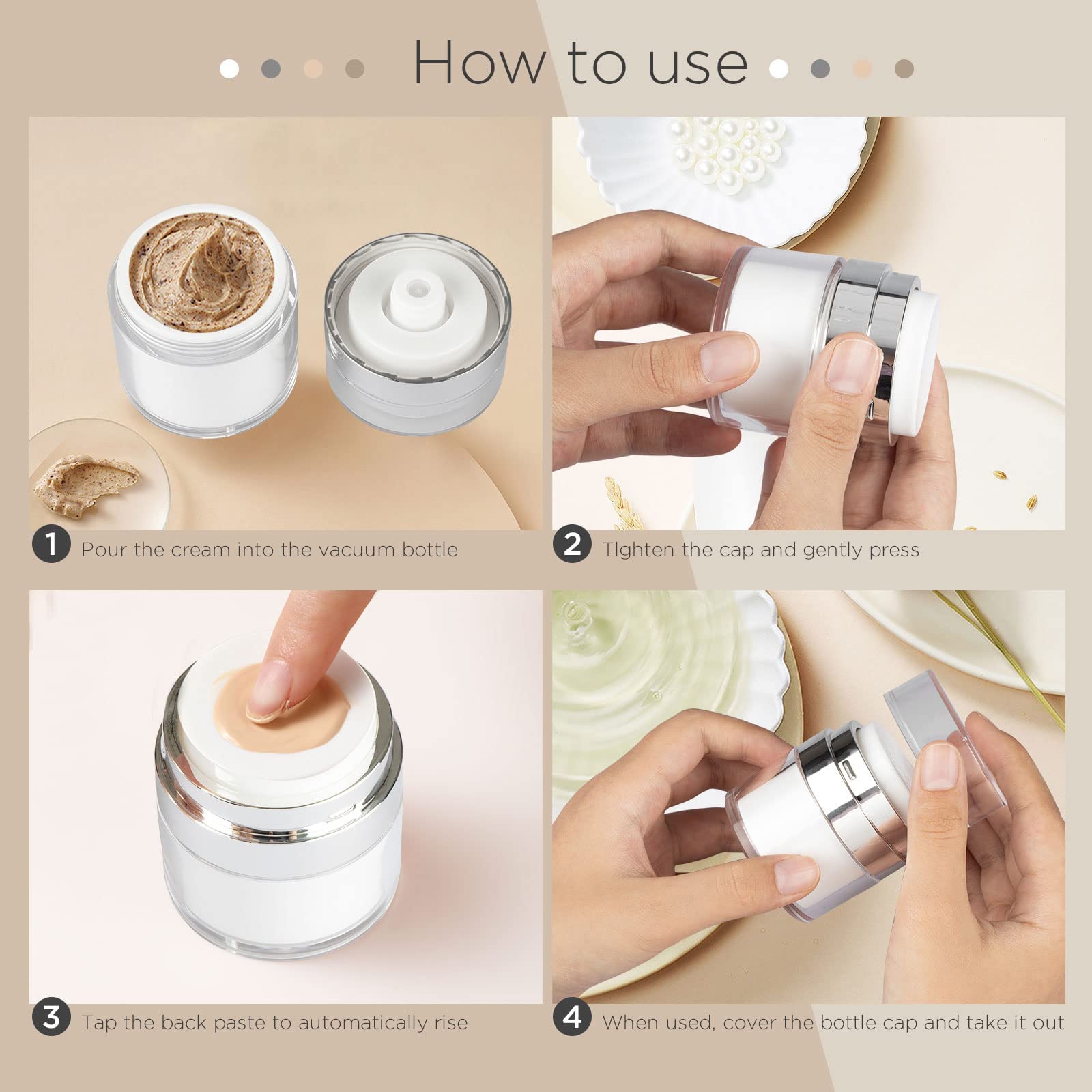 How to use

1 Pour the cream into the vacuum bottle

2 TIghten the cap and gently press

3 Tap the back paste to automatically rise

4 When used, cover the bottle cap and take it out