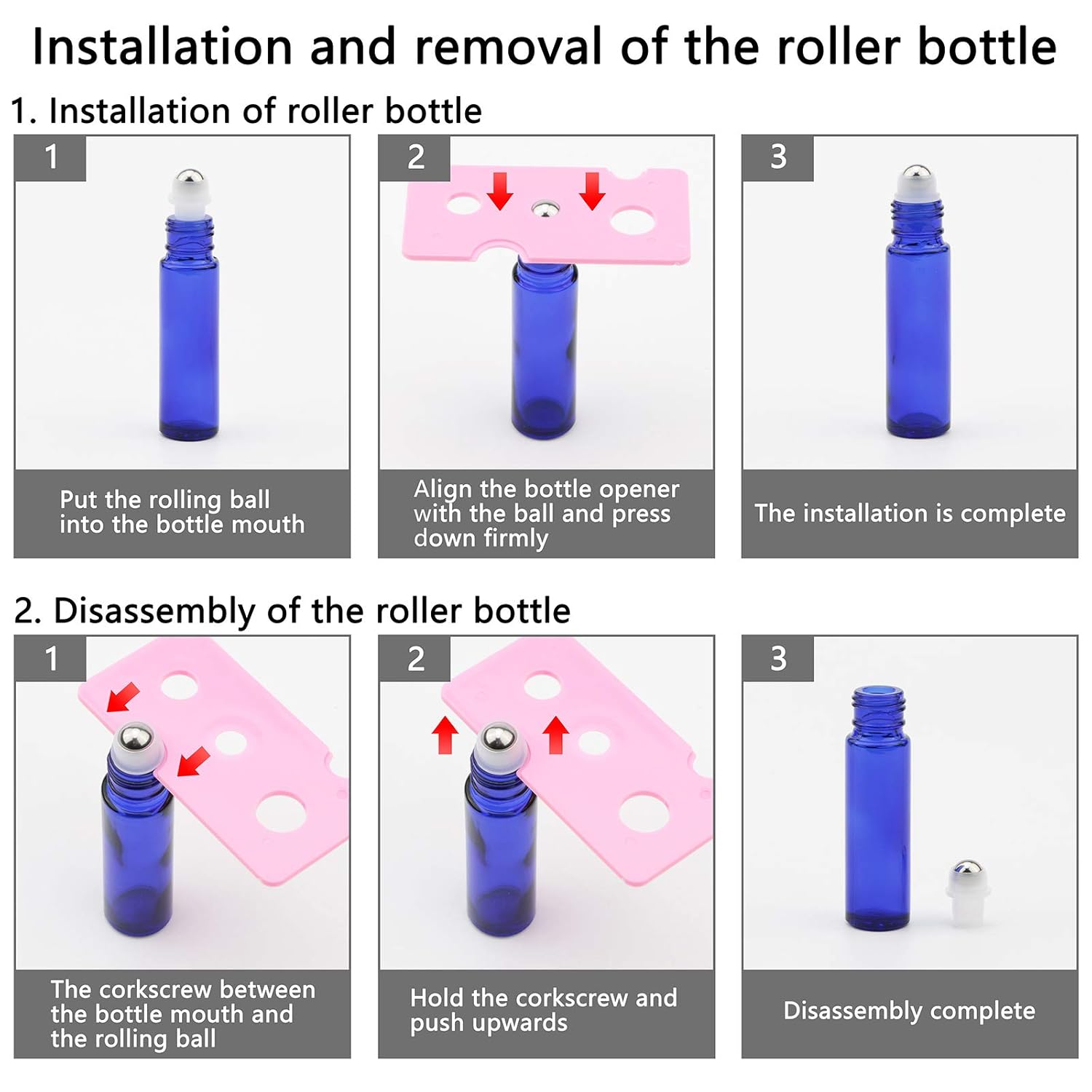 Installation and removal of the roller bottle

1. Installation of roller bottle

1

Put the rolling ball into the bottle mouth

2

Align the bottle opener with the ball and press down firmly

3

The installation is complete

2. Disassembly of the roller bottle

1

The corkscrew between the bottle mouth and the rolling ball

2

Hold the corkscrew and push upwards

3

Disassembly complete