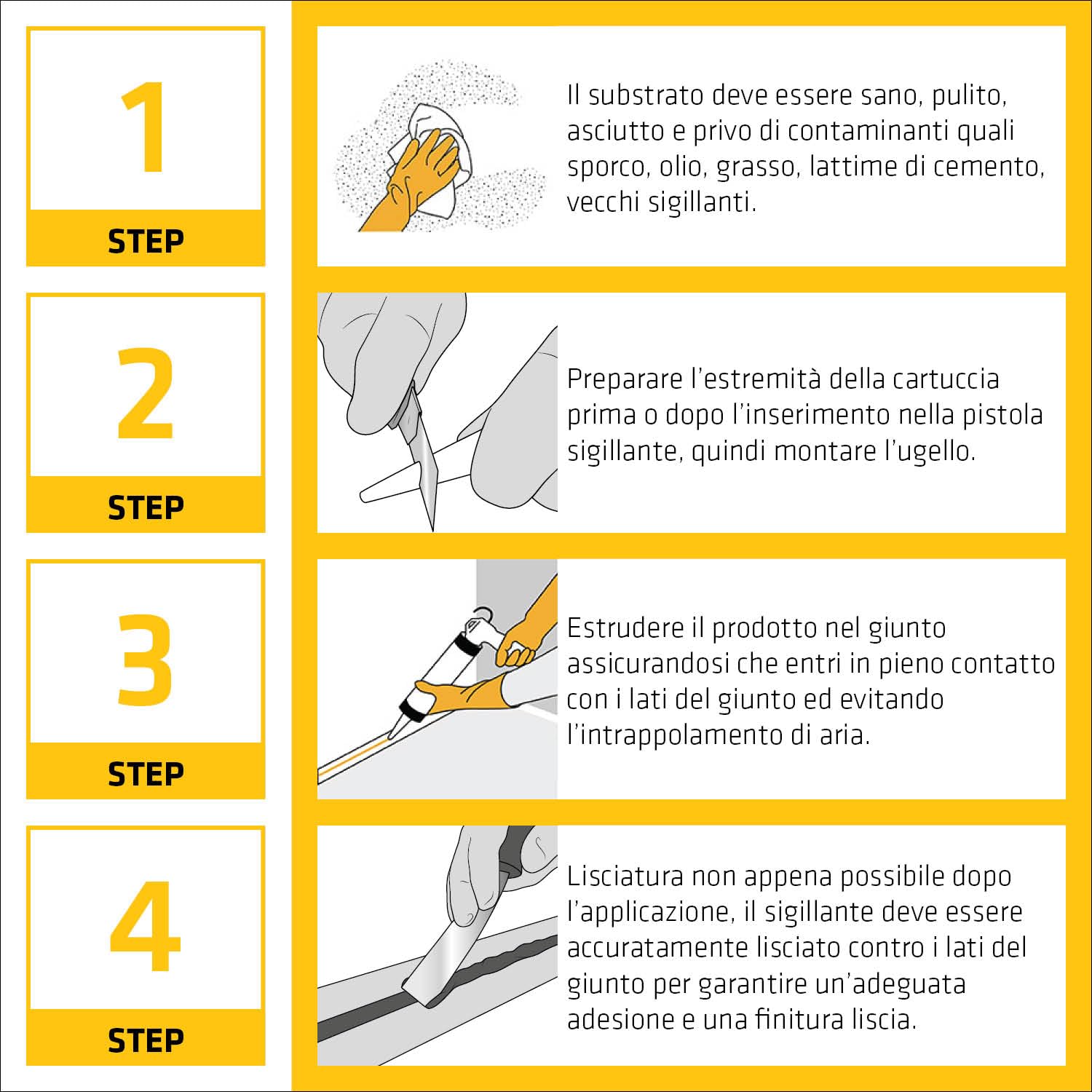 1
STEP

Il substrato deve essere sano, pulito, asciutto e privo di contaminanti quali sporco, olio, grasso, lattime di cemento, vecchi sigillanti.

2
STEP

Preparare l'estremità della cartuccia prima o dopo l'inserimento nella pistola sigillante, quindi montare l'ugello.

3
STEP

Estrudere il prodotto nel giunto assicurandosi che entri in pieno contatto con i lati del giunto ed evitando l'intrappolamento di aria.

4
STEP

Lisciatura non appena possibile dopo l'applicazione, il sigillante deve essere accuratamente lisciato contro i lati del giunto per garantire un'adeguata adesione e una finitura liscia.