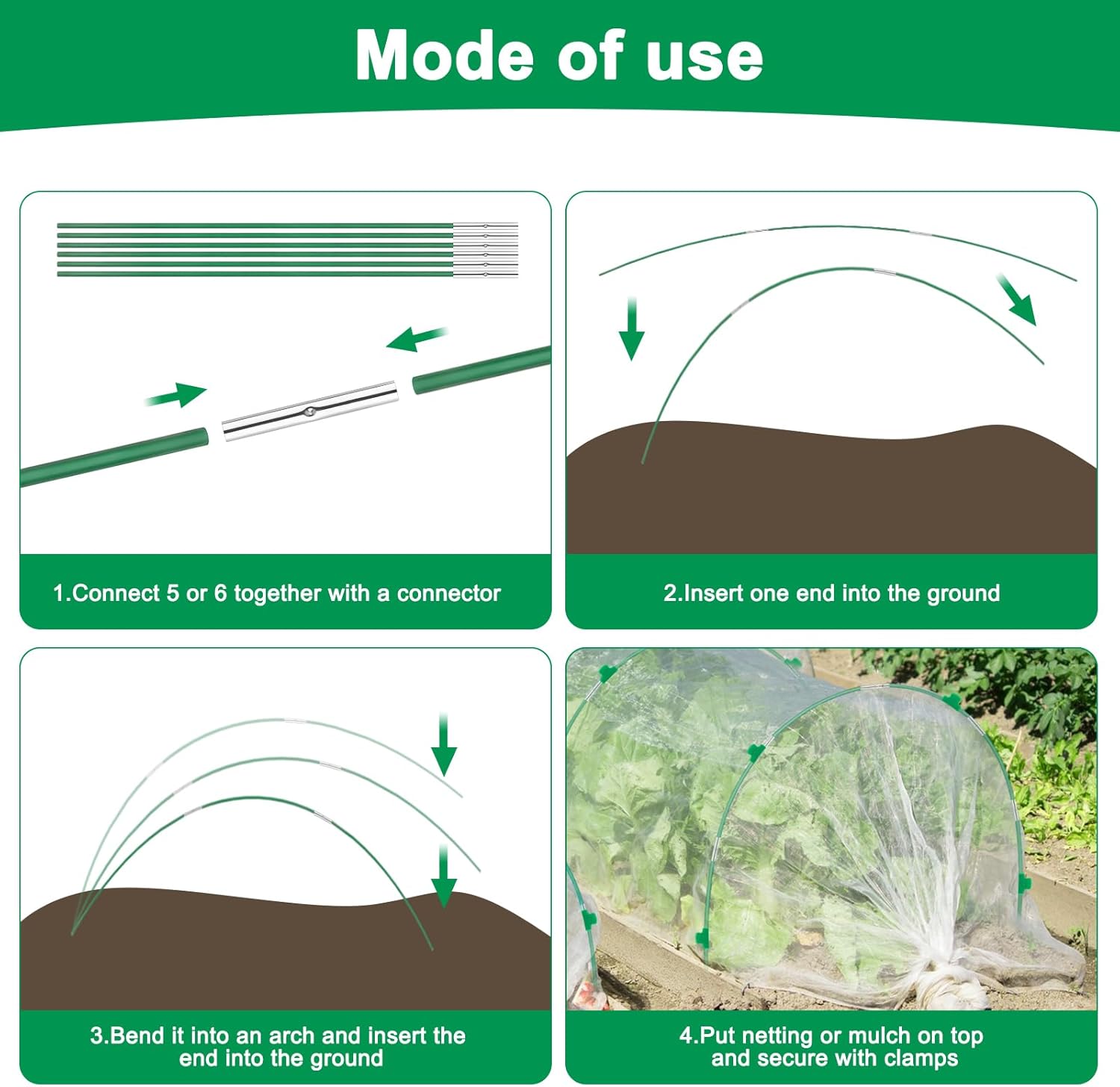 Mode of use

1.Connect 5 or 6 together with a connector

2.Insert one end into the ground

3.Bend it into an arch and insert the end into the ground

4.Put netting or mulch on top and secure with clamps