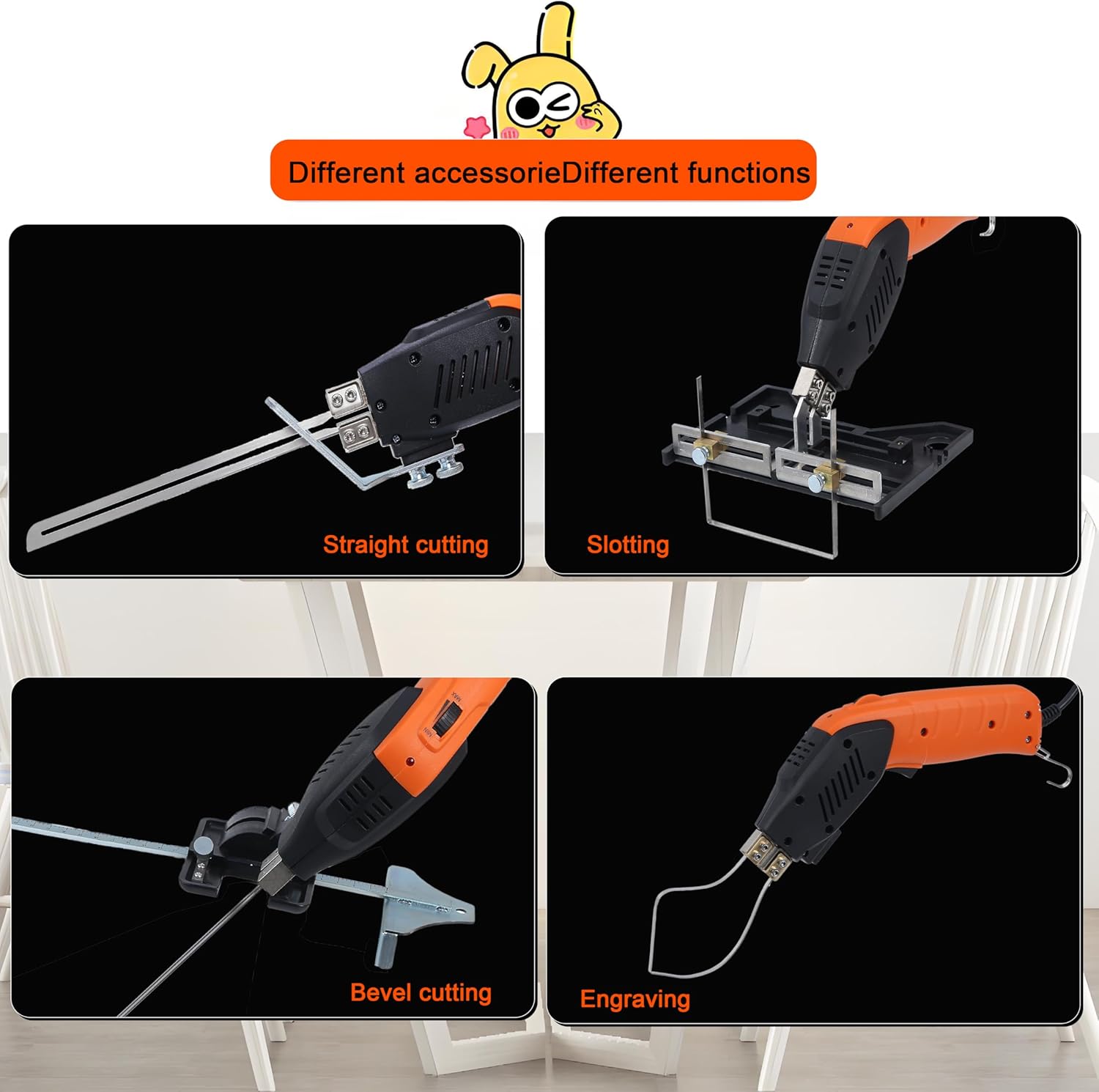 Different accessorieDifferent functions

Straight cutting

Slotting

MAX
MIN

Bevel cutting

Engraving