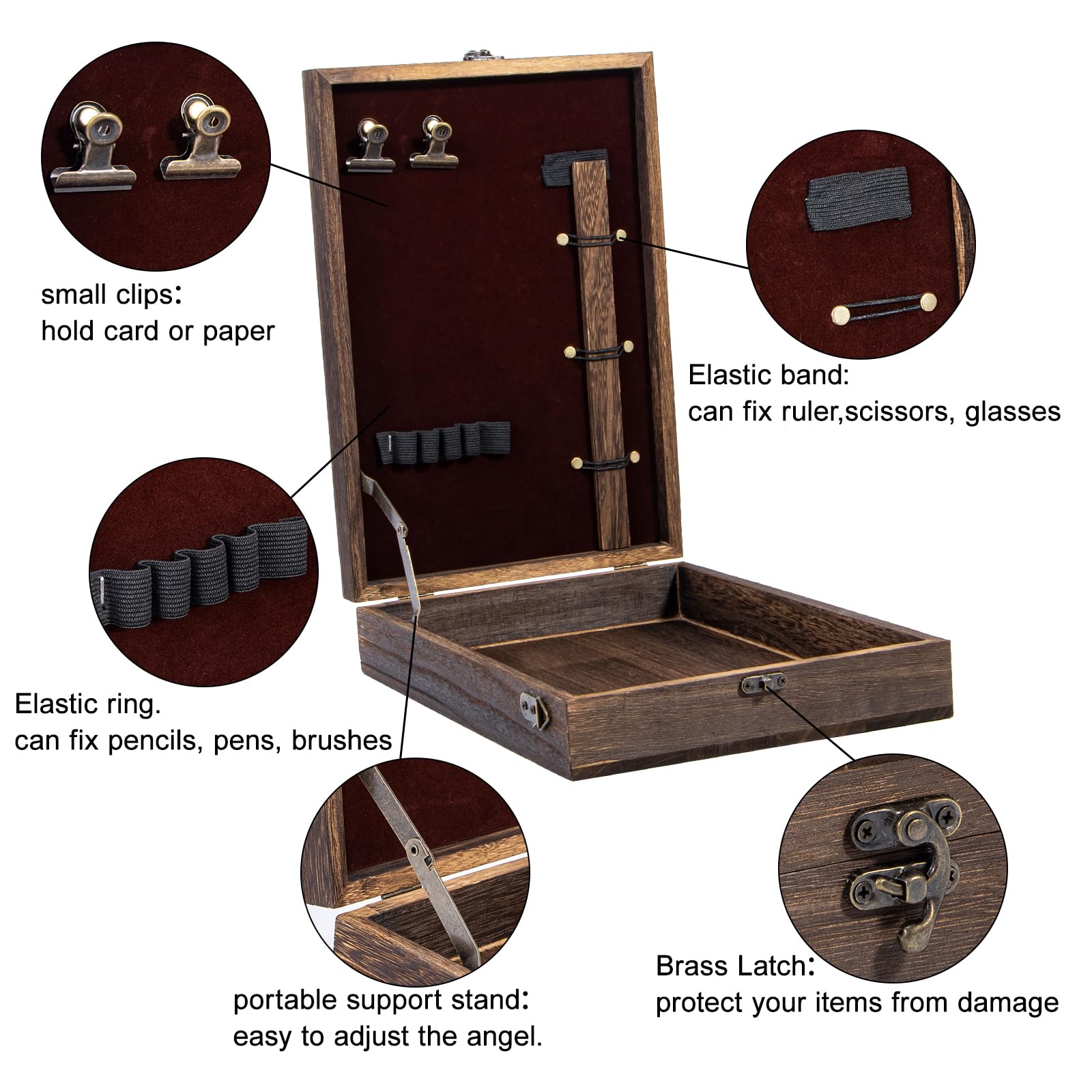 small clips:
hold card or paper

Elastic band:
can fix ruler,scissors, glasses

Elastic ring.
can fix pencils, pens, brushes

portable support stand:
easy to adjust the angel.

Brass Latch:
protect your items from damage