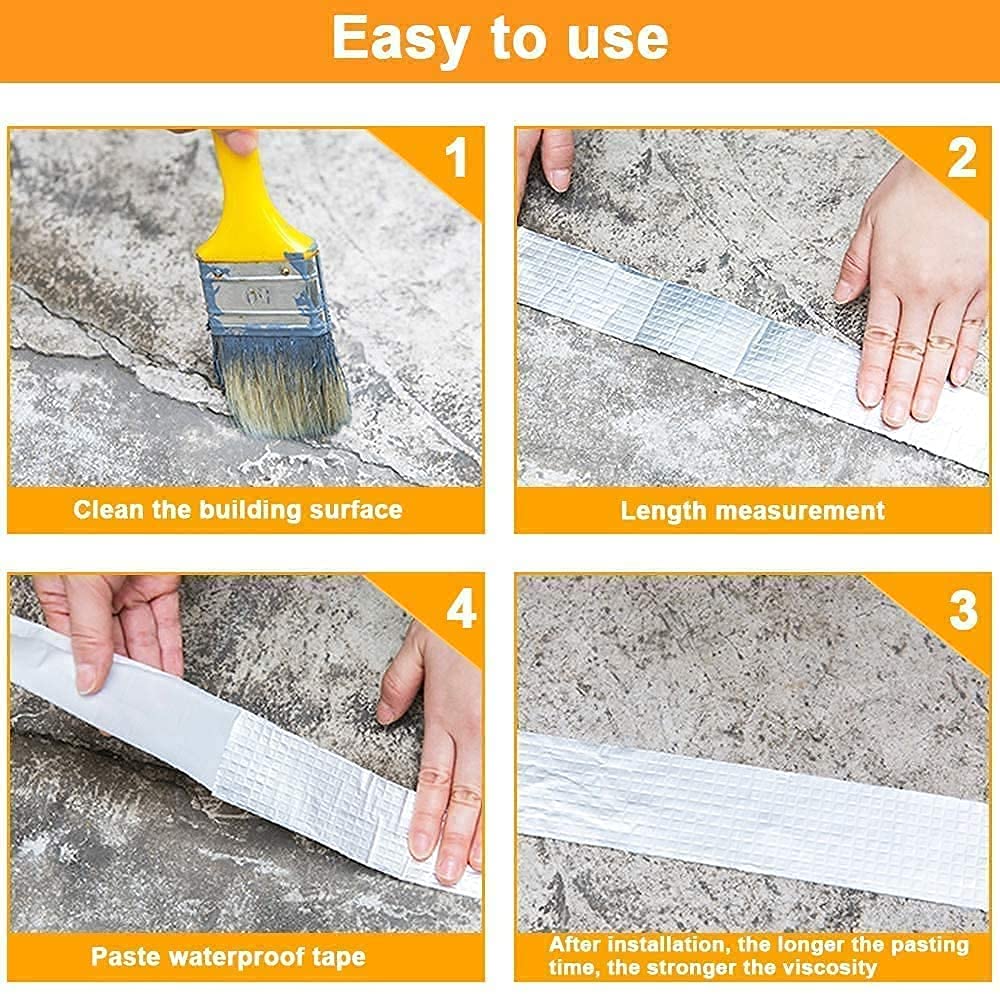 Easy to use

1

Clean the building surface

2

Length measurement

4

Paste waterproof tape

3

After installation, the longer the pasting time, the stronger the viscosity