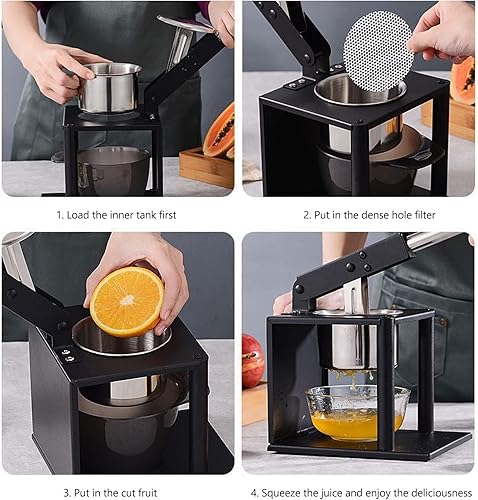 1. Load the inner tank first

2. Put in the dense hole filter

3. Put in the cut fruit

4. Squeeze the juice and enjoy the deliciousness