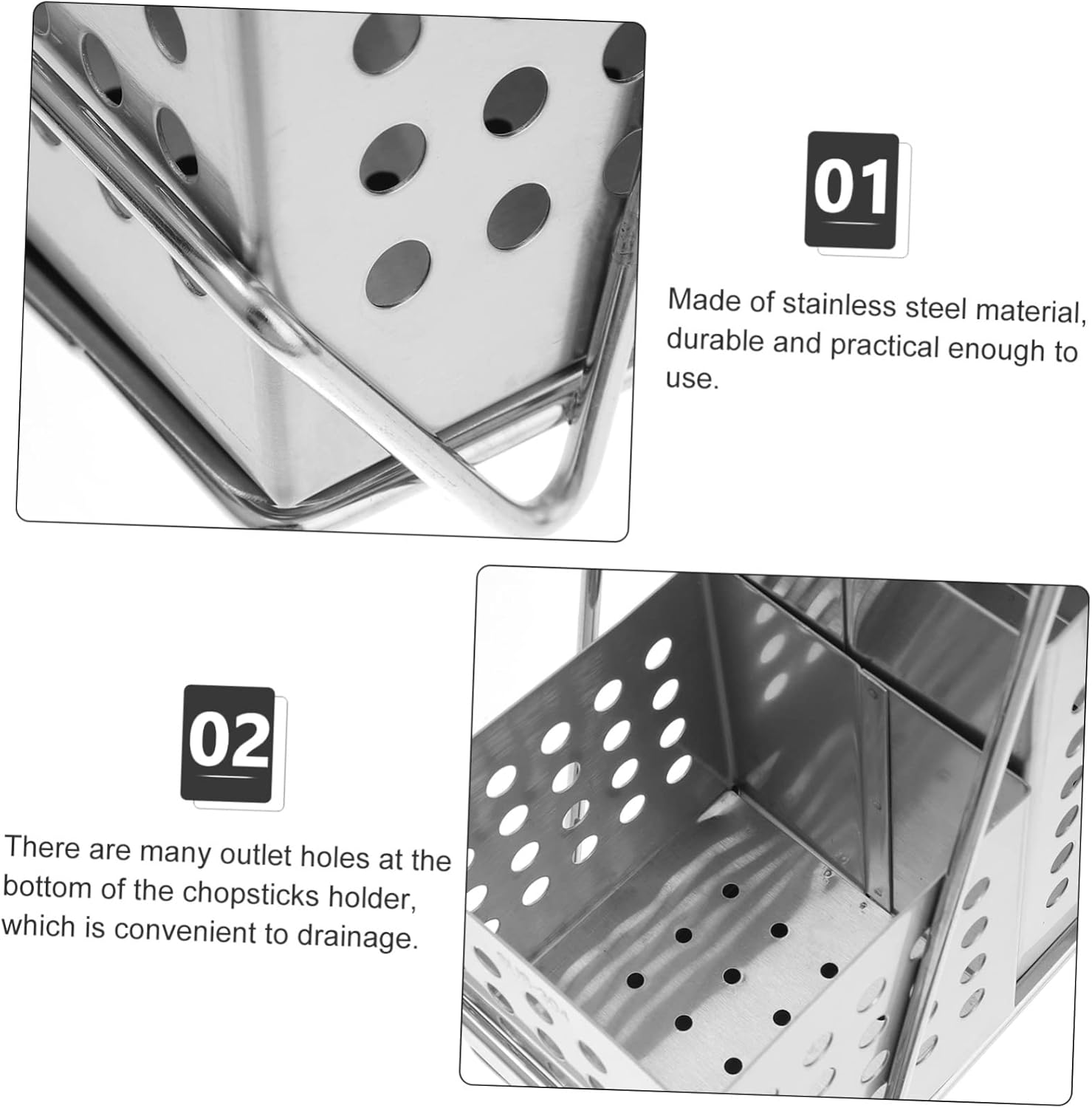 01

Made of stainless steel material, durable and practical enough to use.

02

There are many outlet holes at the bottom of the chopsticks holder, which is convenient to drainage.